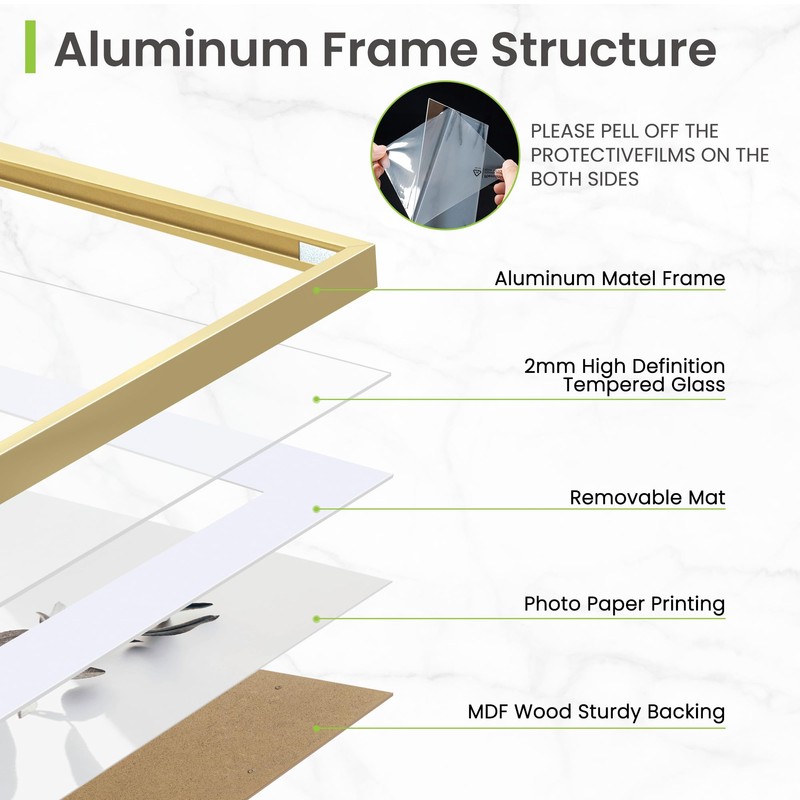 Aluminum Frame Structure

PLEASE PELL OFF THE PROTECTIVEFILMS ON THE BOTH SIDES

Aluminum Matel Frame

2mm High Definition Tempered Glass

Removable Mat

Photo Paper Printing

MDF Wood Sturdy Backing