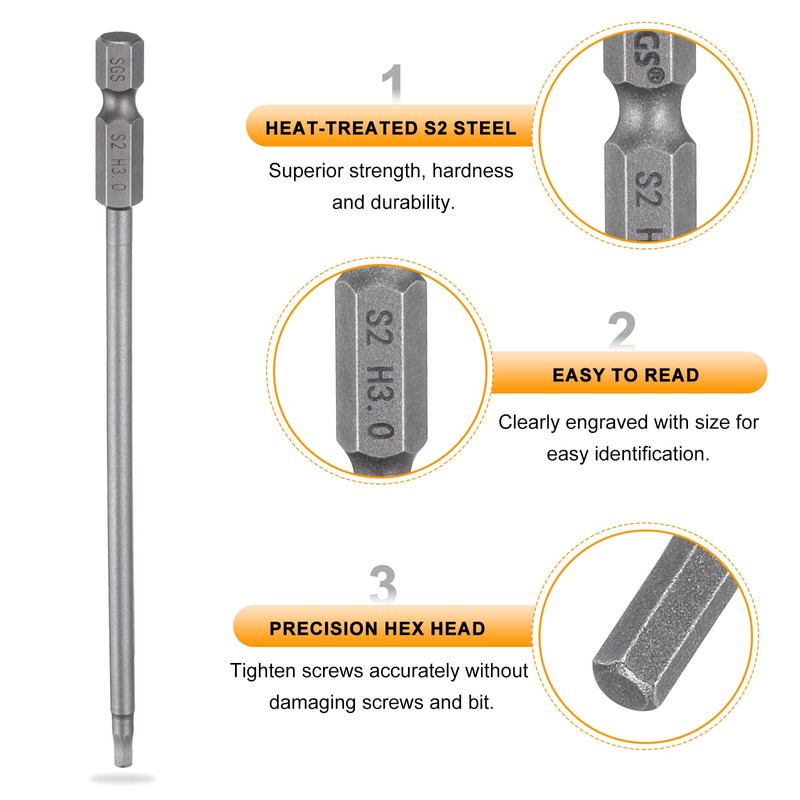 SGS
S2 H3.0

1
HEAT-TREATED S2 STEEL
Superior strength, hardness and durability.

GS®
S2 H

S2 H3.0

2
EASY TO READ
Clearly engraved with size for easy identification.

3
PRECISION HEX HEAD
Tighten screws accurately without damaging screws and bit.