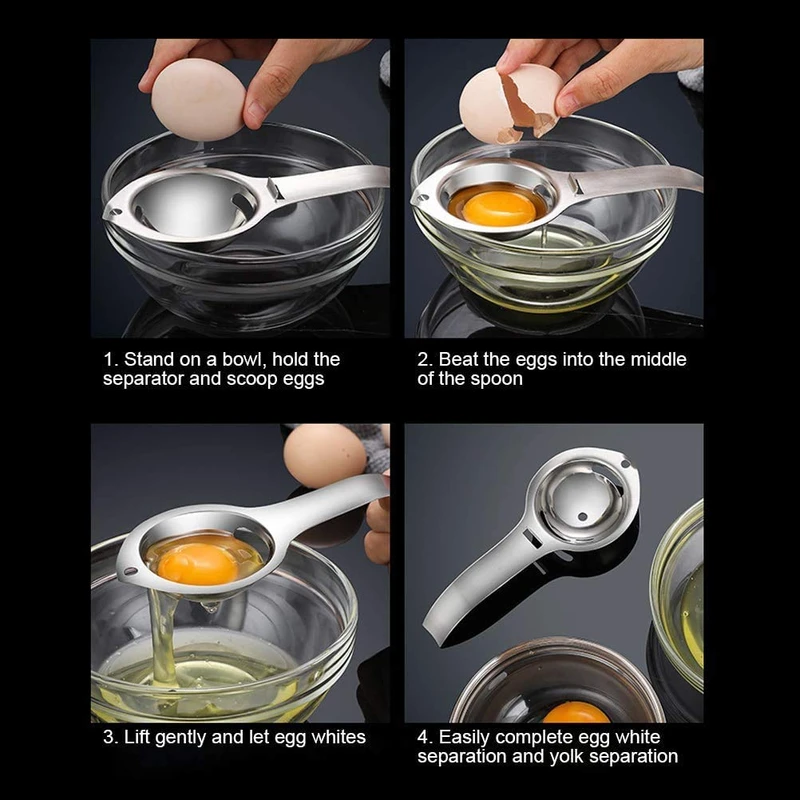 1. Stand on a bowl, hold the separator and scoop eggs

2. Beat the eggs into the middle of the spoon

3. Lift gently and let egg whites

4. Easily complete egg white separation and yolk separation