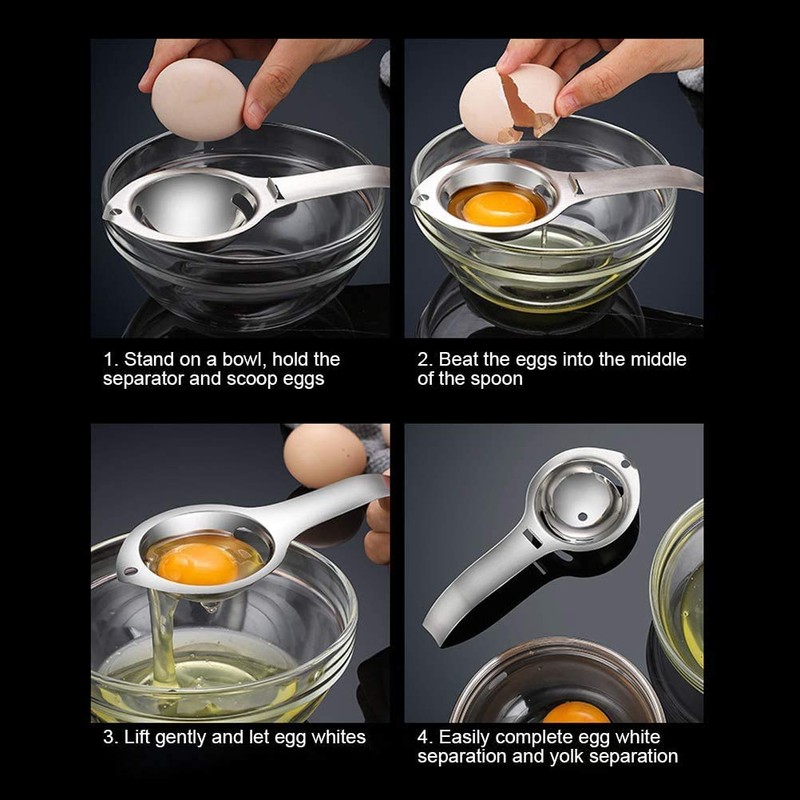 1. Stand on a bowl, hold the separator and scoop eggs

2. Beat the eggs into the middle of the spoon

3. Lift gently and let egg whites

4. Easily complete egg white separation and yolk separation