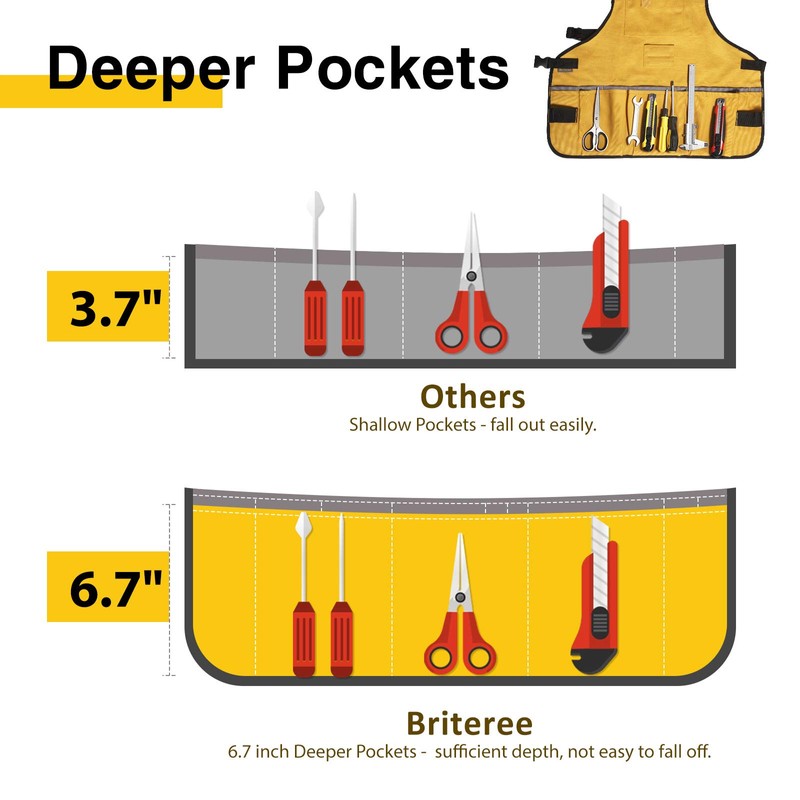 Deeper Pockets

3.7"

Others
Shallow Pockets - fall out easily.

6.7"

Briteree
6.7 inch Deeper Pockets - sufficient depth, not easy to fall off.