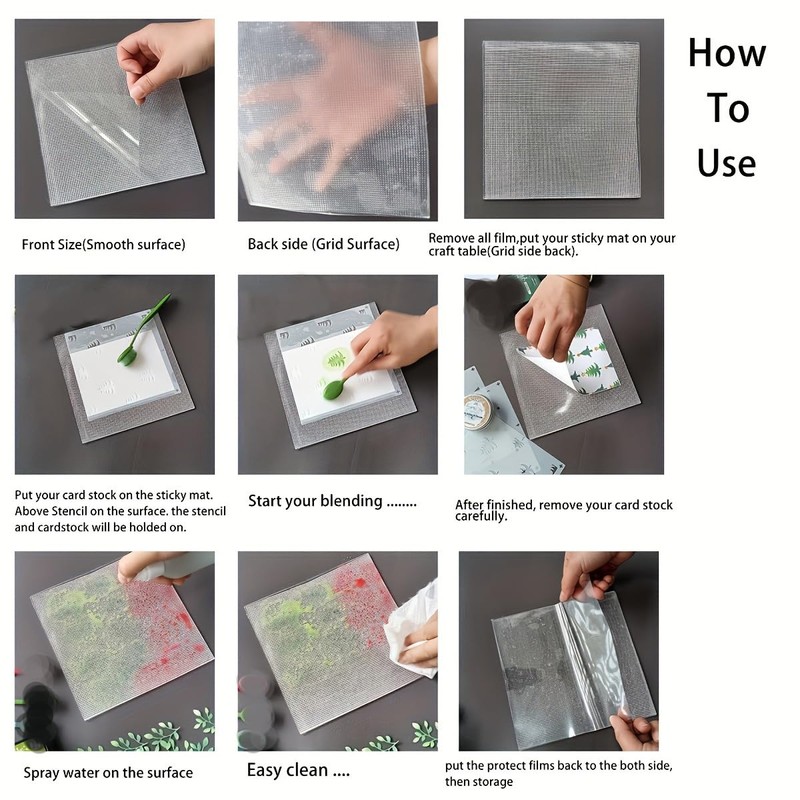 How To Use

Front Size(Smooth surface)

Back side (Grid Surface)

Remove all film,put your sticky mat on your craft table(Grid side back).

Put your card stock on the sticky mat. Above Stencil on the surface. the stencil and cardstock will be holded on.

Start your blending ........

After finished, remove your card stock carefully.

Spray water on the surface

Easy clean ....

put the protect films back to the both side, then storage