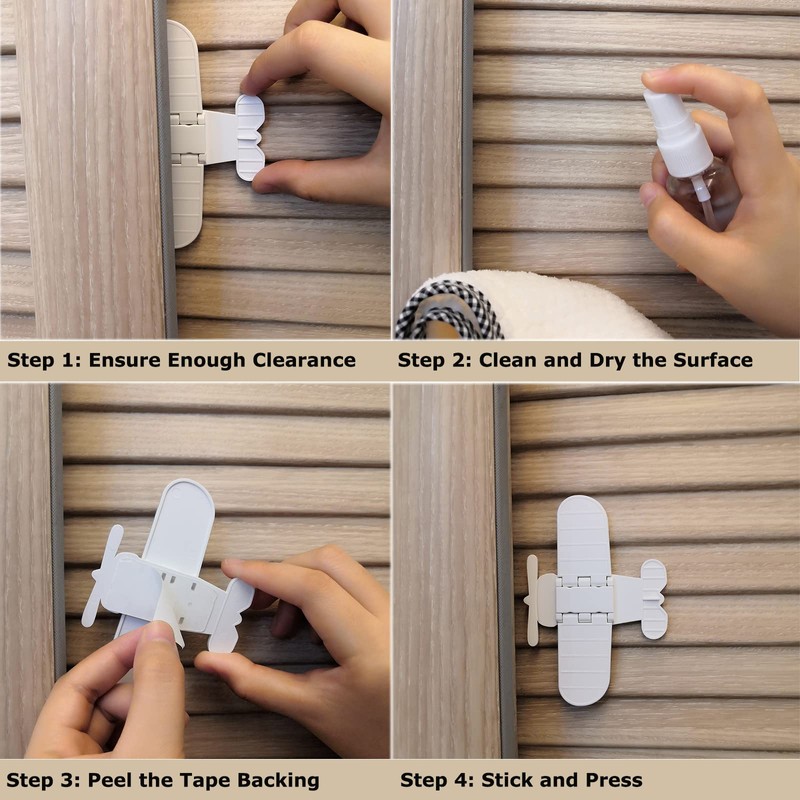 Step 1: Ensure Enough Clearance

Step 2: Clean and Dry the Surface

Step 3: Peel the Tape Backing

Step 4: Stick and Press