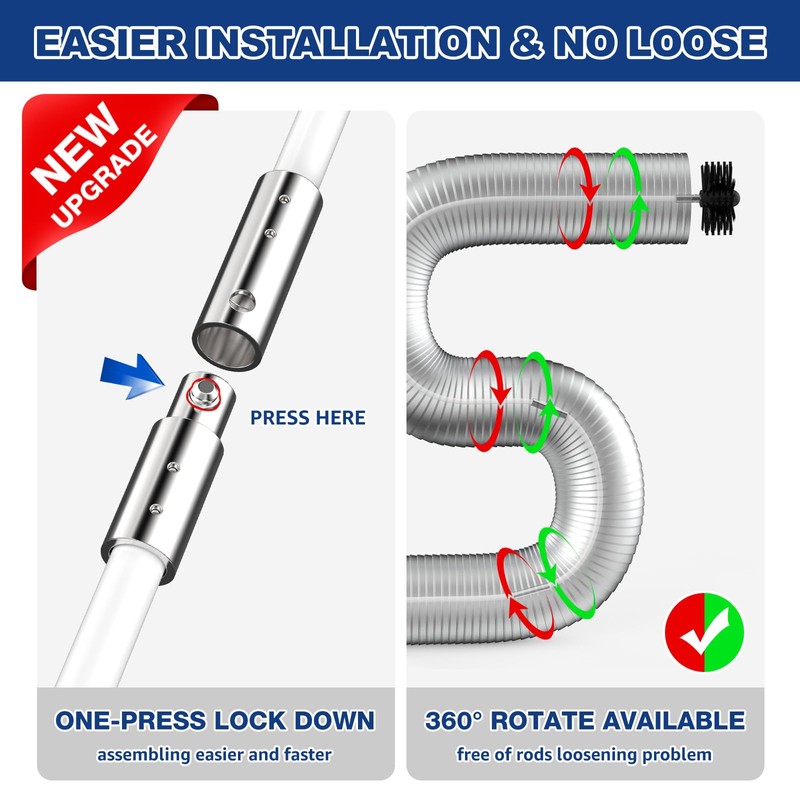 EASIER INSTALLATION & NO LOOSE

NEW UPGRADE

PRESS HERE

ONE-PRESS LOCK DOWN
assembling easier and faster

360° ROTATE AVAILABLE
free of rods loosening problem