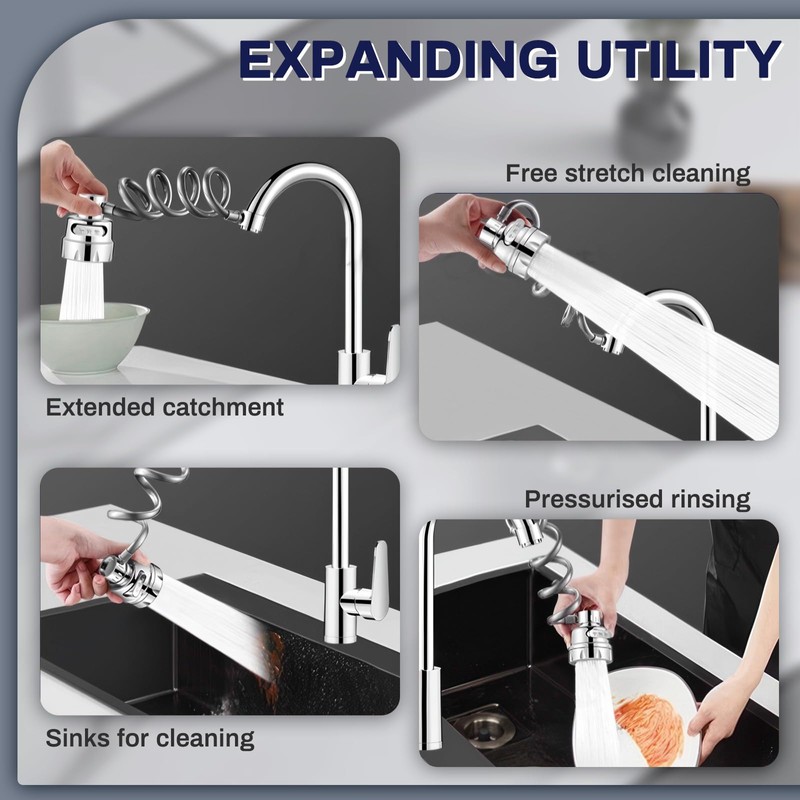 EXPANDING UTILITY

Free stretch cleaning

Extended catchment

Pressurised rinsing

Sinks for cleaning