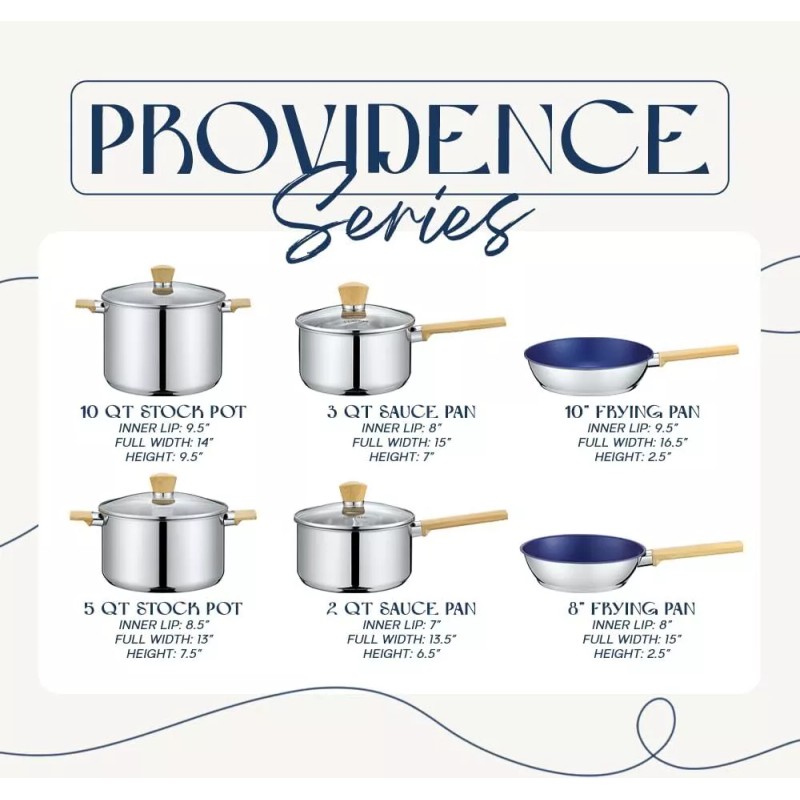 PROVIDENCE
Series

10 QT STOCK POT
INNER LIP: 9.5"
FULL WIDTH: 14"
HEIGHT: 9.5"

3 QT SAUCE PAN
INNER LIP: 8"
FULL WIDTH: 15"
HEIGHT: 7"

10" FRYING PAN
INNER LIP: 9.5"
FULL WIDTH: 16.5"
HEIGHT: 2.5"

5 QT STOCK POT
INNER LIP: 8.5"
FULL WIDTH: 13"
HEIGHT: 7.5"

2 QT SAUCE PAN
INNER LIP: 7"
FULL WIDTH: 13.5"
HEIGHT: 6.5"

8" FRYING PAN
INNER LIP: 8"
FULL WIDTH: 15"
HEIGHT: 2.5"