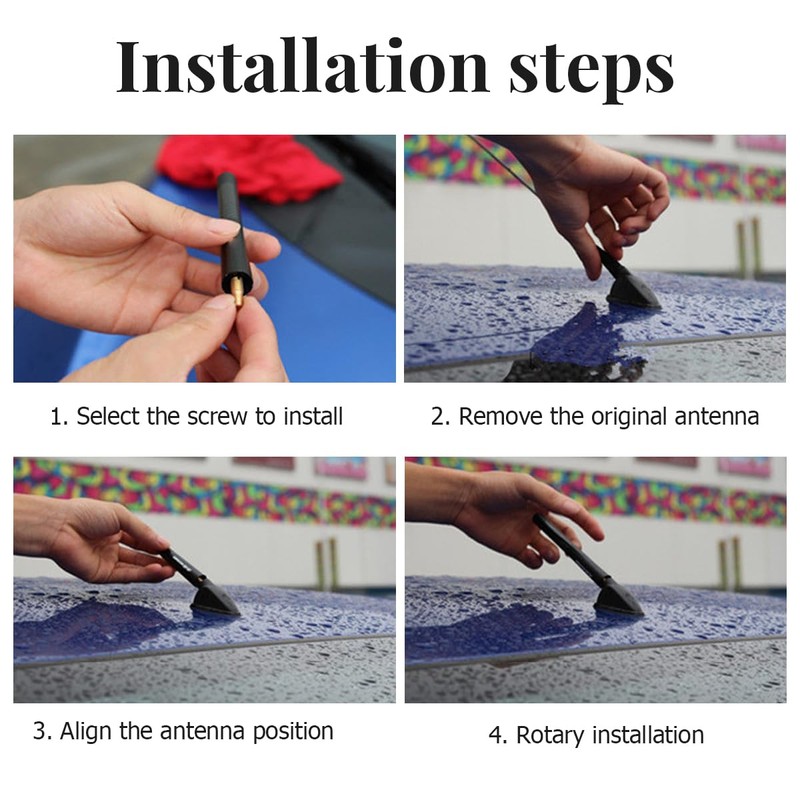 Installation steps

1. Select the screw to install

2. Remove the original antenna

3. Align the antenna position

4. Rotary installation