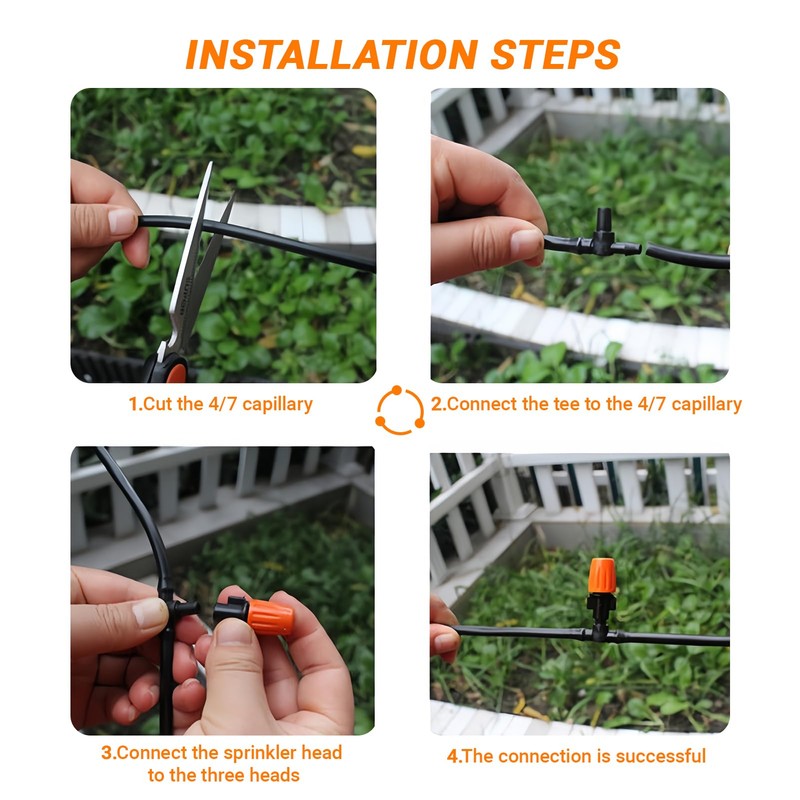 INSTALLATION STEPS

1.Cut the 4/7 capillary

2.Connect the tee to the 4/7 capillary

3.Connect the sprinkler head to the three heads

4.The connection is successful