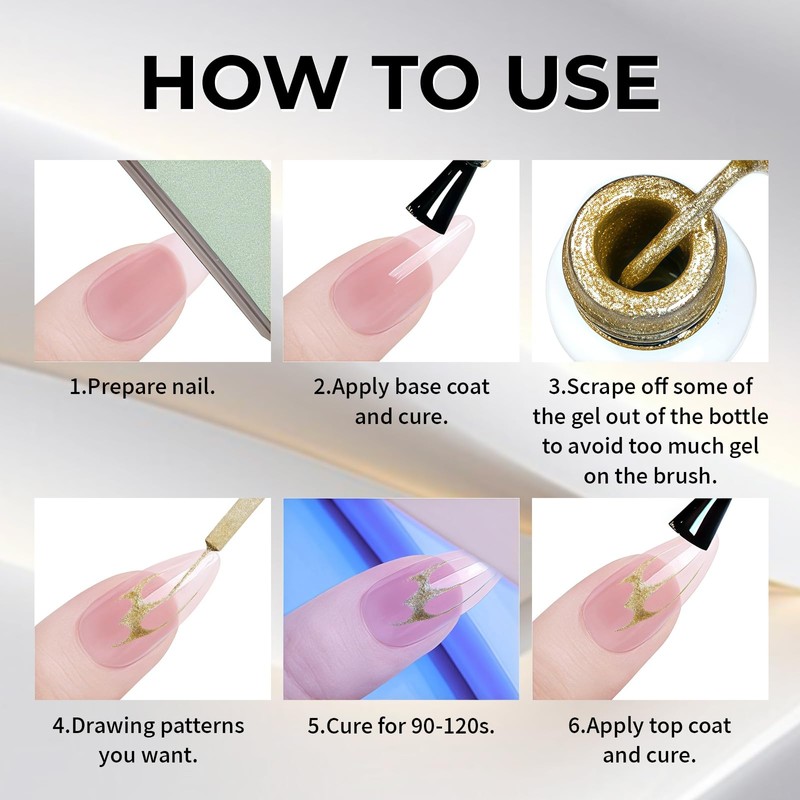 HOW TO USE

1.Prepare nail.

2.Apply base coat and cure.

3.Scrape off some of the gel out of the bottle to avoid too much gel on the brush.

4.Drawing patterns you want.

5.Cure for 90-120s.

6.Apply top coat and cure.