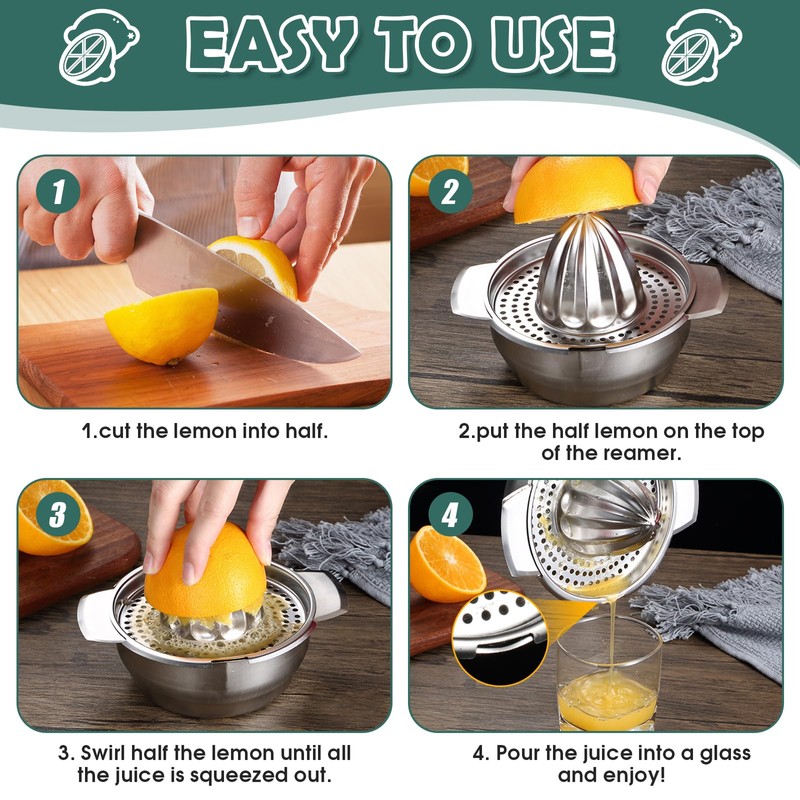 EASY TO USE

1

1.cut the lemon into half.

2

2.put the half lemon on the top of the reamer.

3

3. Swirl half the lemon until all the juice is squeezed out.

4

4. Pour the juice into a glass and enjoy!