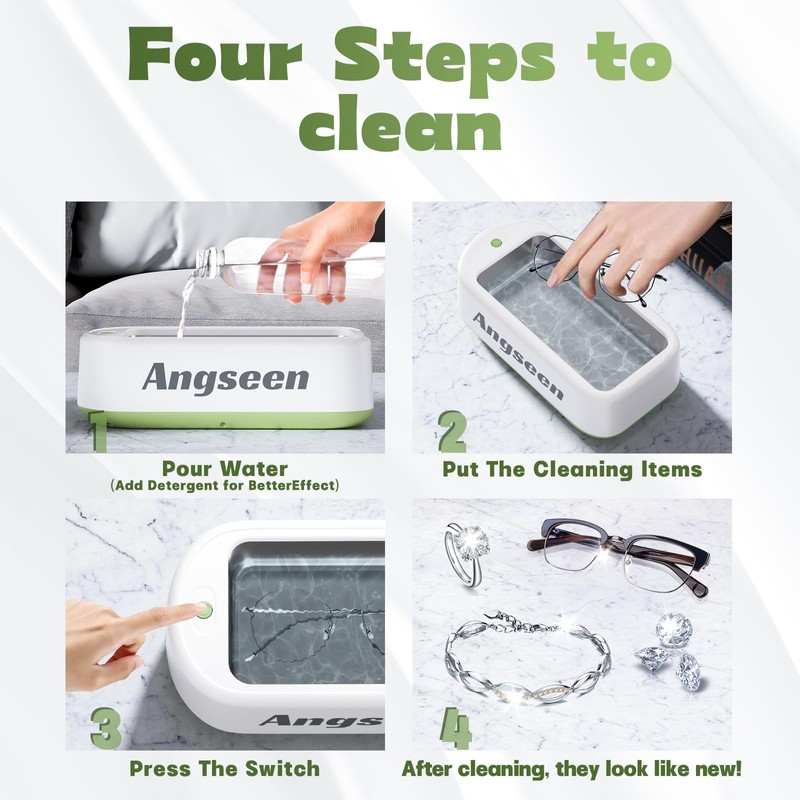 Four Steps to clean

Angseen

1

Pour Water
(Add Detergent for BetterEffect)

Angseen

2

Put The Cleaning Items

Angs

3

Press The Switch

4

After cleaning, they look like new!