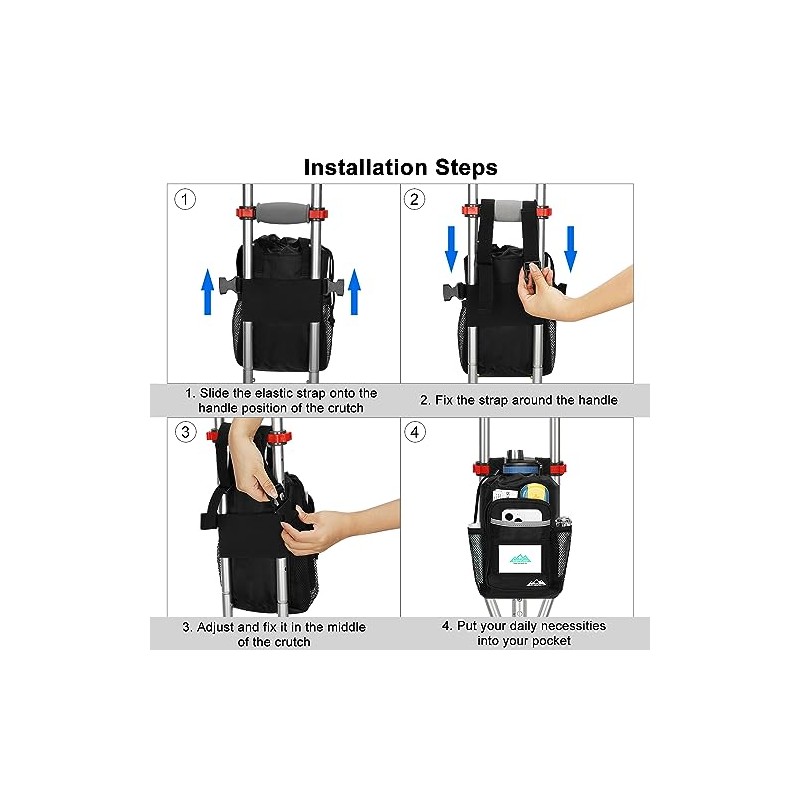 Installation Steps

1

1. Slide the elastic strap onto the handle position of the crutch

2

2. Fix the strap around the handle

3

3. Adjust and fix it in the middle of the crutch

4

4. Put your daily necessities into your pocket