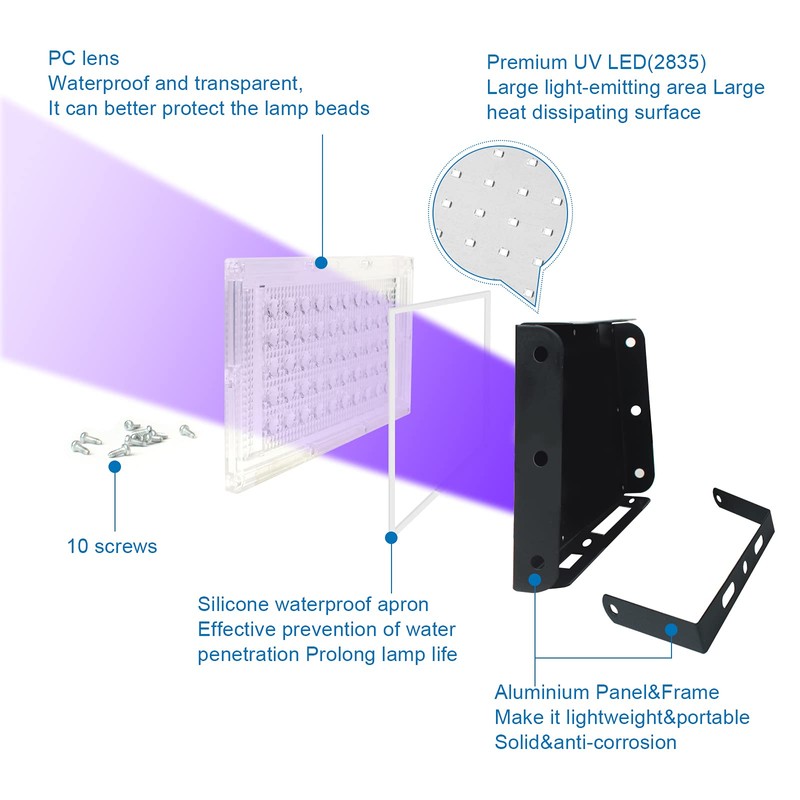 PC lens
Waterproof and transparent,
It can better protect the lamp beads

Premium UV LED(2835)
Large light-emitting area Large heat dissipating surface

10 screws

Silicone waterproof apron
Effective prevention of water penetration Prolong lamp life

Aluminium Panel&Frame
Make it lightweight&portable
Solid&anti-corrosion