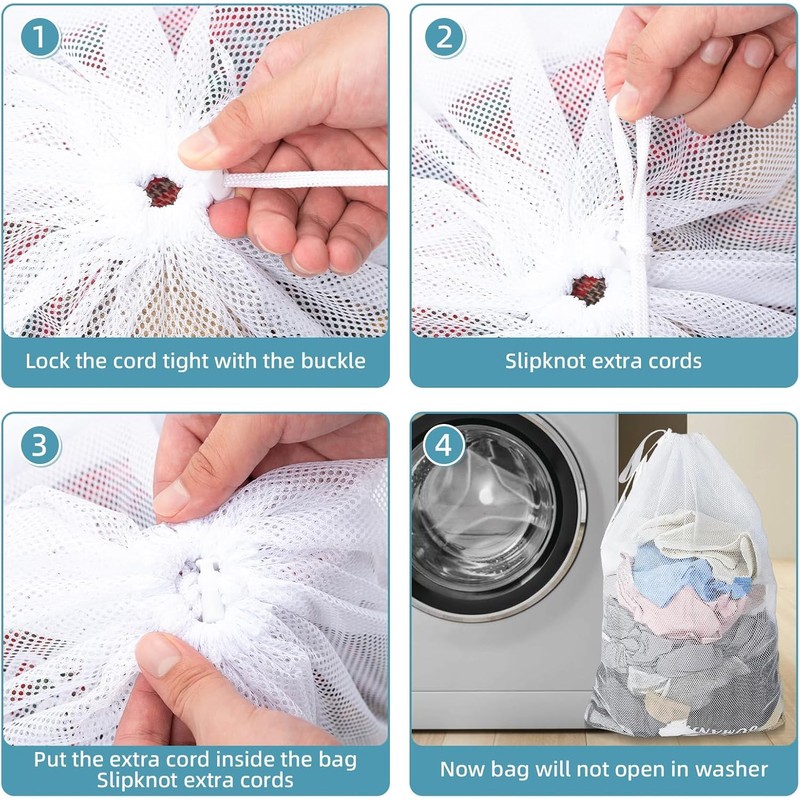 1
Lock the cord tight with the buckle

2
Slipknot extra cords

3
Put the extra cord inside the bag
Slipknot extra cords

4
Now bag will not open in washer