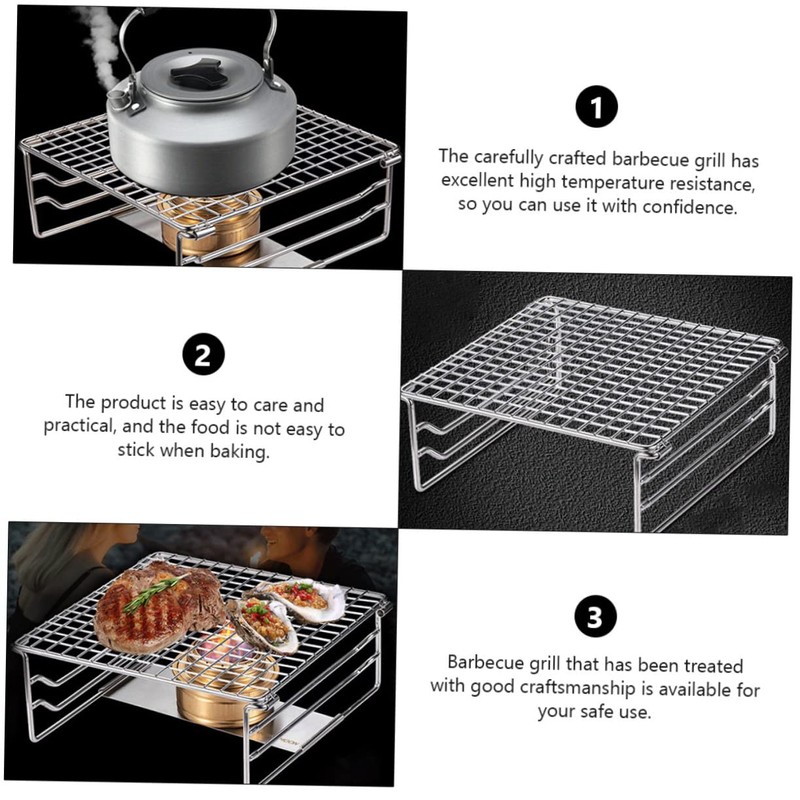 1

The carefully crafted barbecue grill has excellent high temperature resistance, so you can use it with confidence.

2

The product is easy to care and practical, and the food is not easy to stick when baking.

3

Barbecue grill that has been treated with good craftsmanship is available for your safe use.