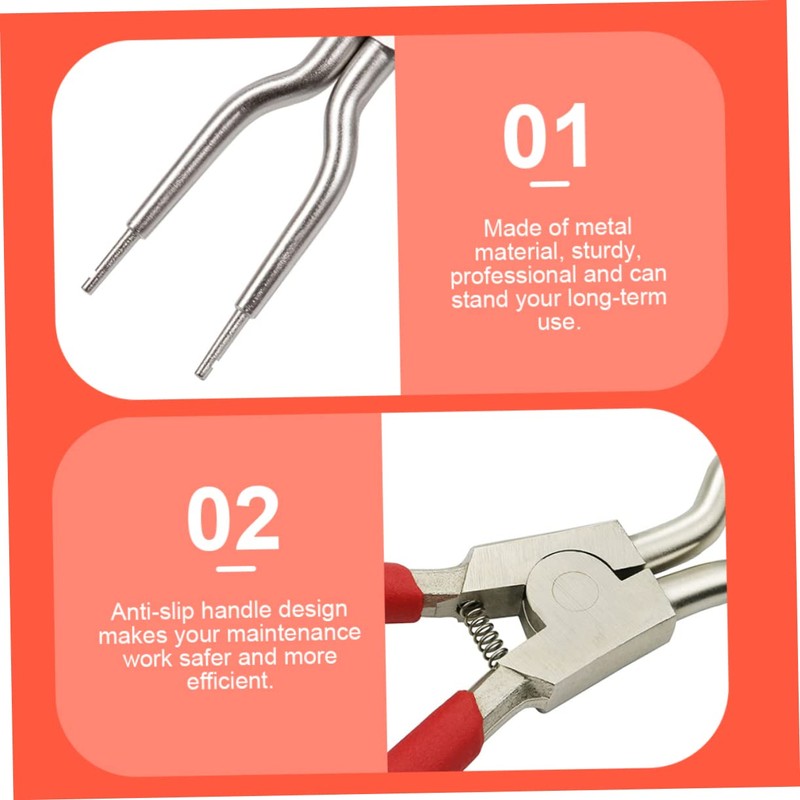 01

Made of metal material, sturdy, professional and can stand your long-term use.

02

Anti-slip handle design makes your maintenance work safer and more efficient.