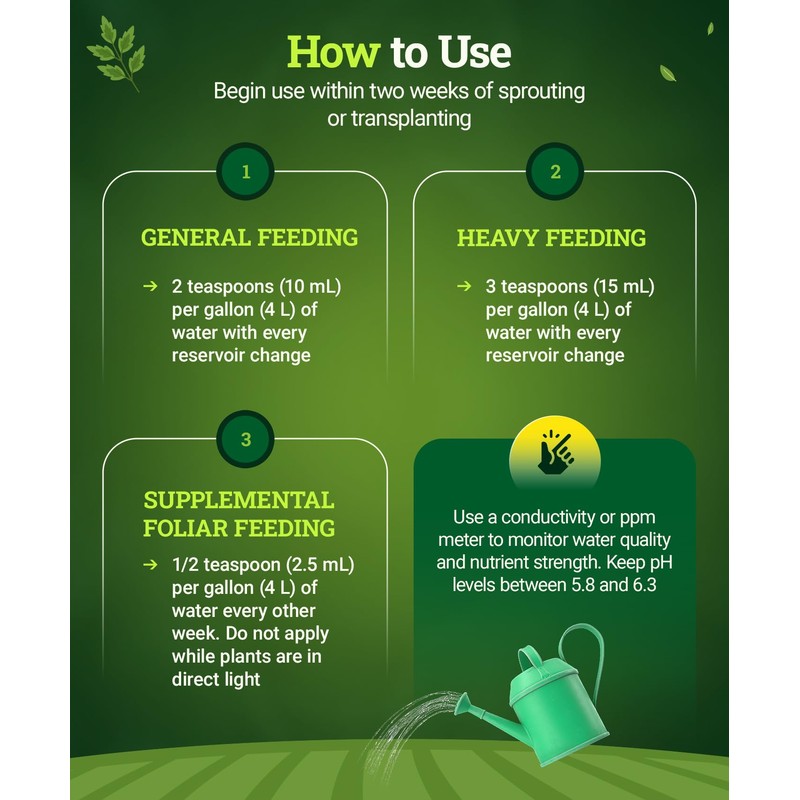 How to Use

Begin use within two weeks of sprouting or transplanting

1

GENERAL FEEDING

→ 2 teaspoons (10 mL) per gallon (4 L) of water with every reservoir change

2

HEAVY FEEDING

→ 3 teaspoons (15 mL) per gallon (4 L) of water with every reservoir change

3

SUPPLEMENTAL FOLIAR FEEDING

→ 1/2 teaspoon (2.5 mL) per gallon (4 L) of water every other week. Do not apply while plants are in direct light

Use a conductivity or ppm meter to monitor water quality and nutrient strength. Keep pH levels between 5.8 and 6.3