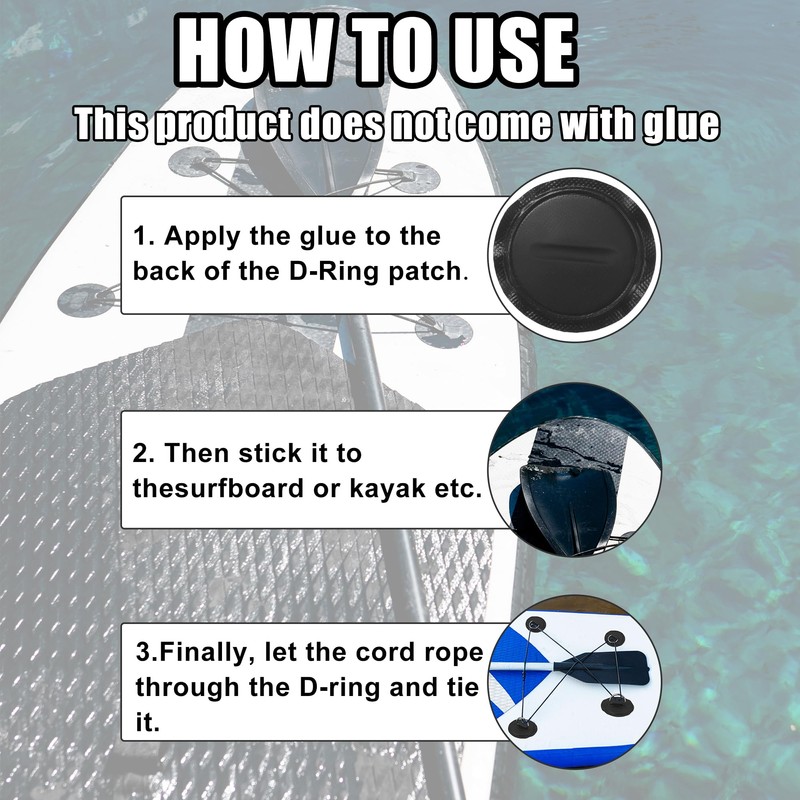 HOW TO USE
This product does not come with glue

1. Apply the glue to the back of the D-Ring patch.

2. Then stick it to thesurfboard or kayak etc.

3.Finally, let the cord rope through the D-ring and tie it.