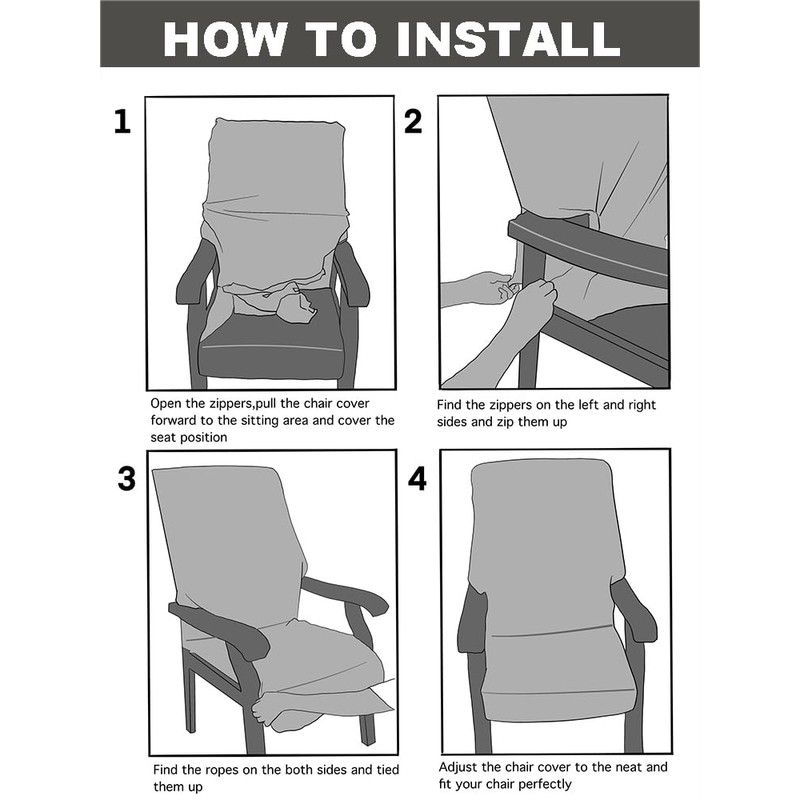 HOW TO INSTALL

1

Open the zippers,pull the chair cover forward to the sitting area and cover the seat position

2

Find the zippers on the left and right sides and zip them up

3

Find the ropes on the both sides and tied them up

4

Adjust the chair cover to the neat and fit your chair perfectly