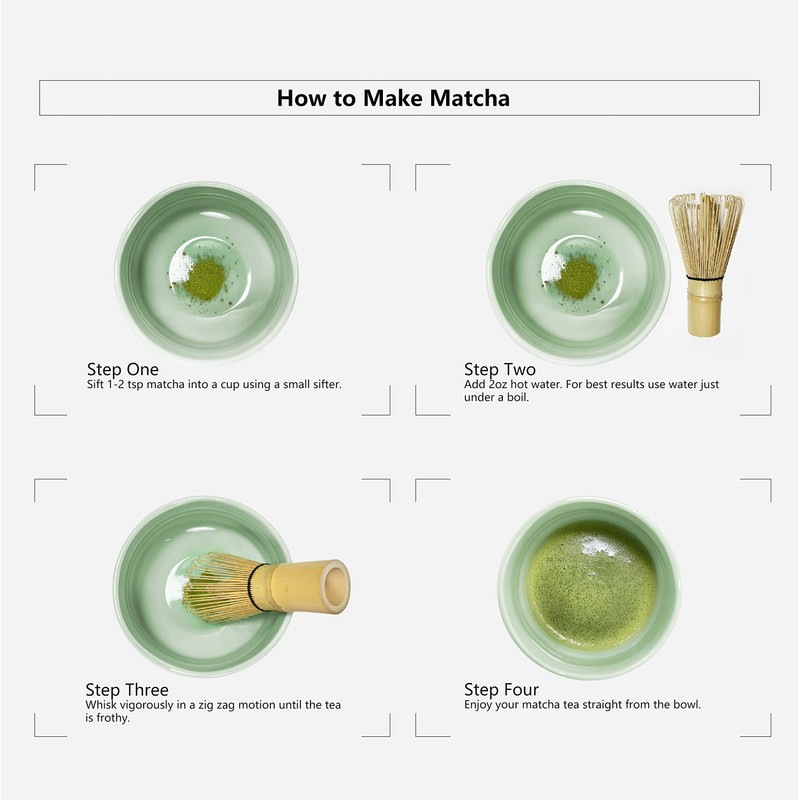 How to Make Matcha

Step One
Sift 1-2 tsp matcha into a cup using a small sifter.

Step Two
Add 2oz hot water. For best results use water just under a boil.

Step Three
Whisk vigorously in a zig zag motion until the tea is frothy.

Step Four
Enjoy your matcha tea straight from the bowl.