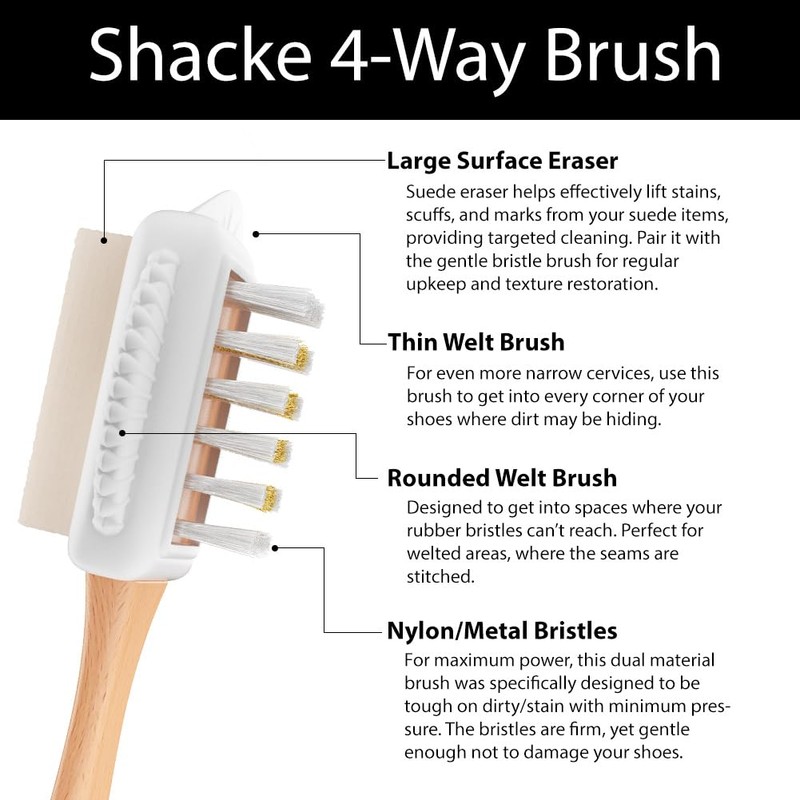 Shacke 4-Way Brush

Large Surface Eraser
Suede eraser helps effectively lift stains, scuffs, and marks from your suede items, providing targeted cleaning. Pair it with the gentle bristle brush for regular upkeep and texture restoration.

Thin Welt Brush
For even more narrow cervices, use this brush to get into every corner of your shoes where dirt may be hiding.

Rounded Welt Brush
Designed to get into spaces where your rubber bristles can't reach. Perfect for welted areas, where the seams are stitched.

Nylon/Metal Bristles
For maximum power, this dual material brush was specifically designed to be tough on dirty/stain with minimum pressure. The bristles are firm, yet gentle enough not to damage your shoes.