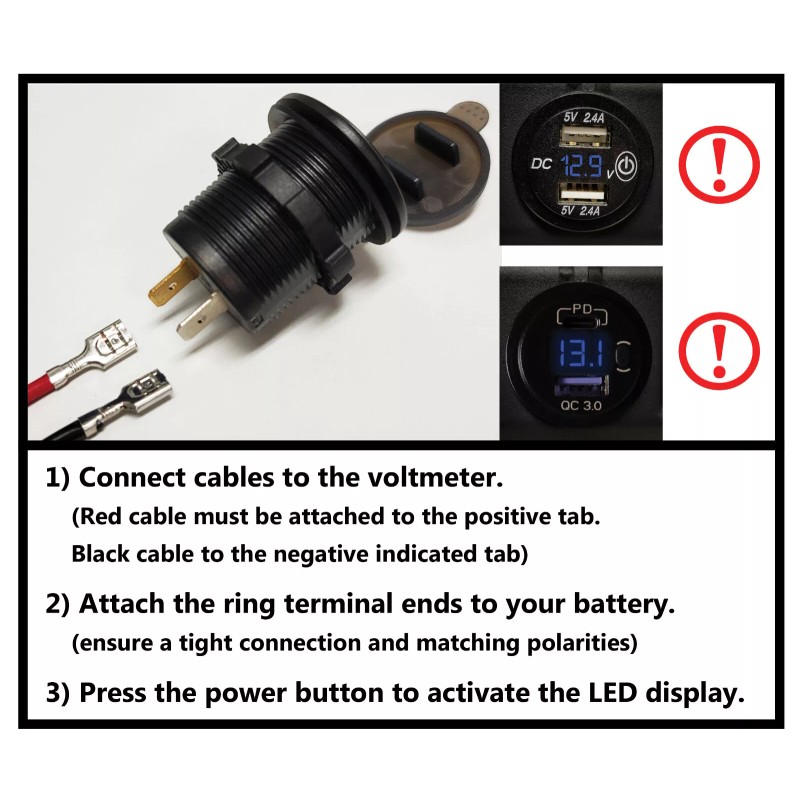 5V 2.4A
DC 12.9 V
5V 2.4A

!

PD
13.1
QC 3.0

!

1) Connect cables to the voltmeter.
(Red cable must be attached to the positive tab.
Black cable to the negative indicated tab)

2) Attach the ring terminal ends to your battery.
(ensure a tight connection and matching polarities)

3) Press the power button to activate the LED display.