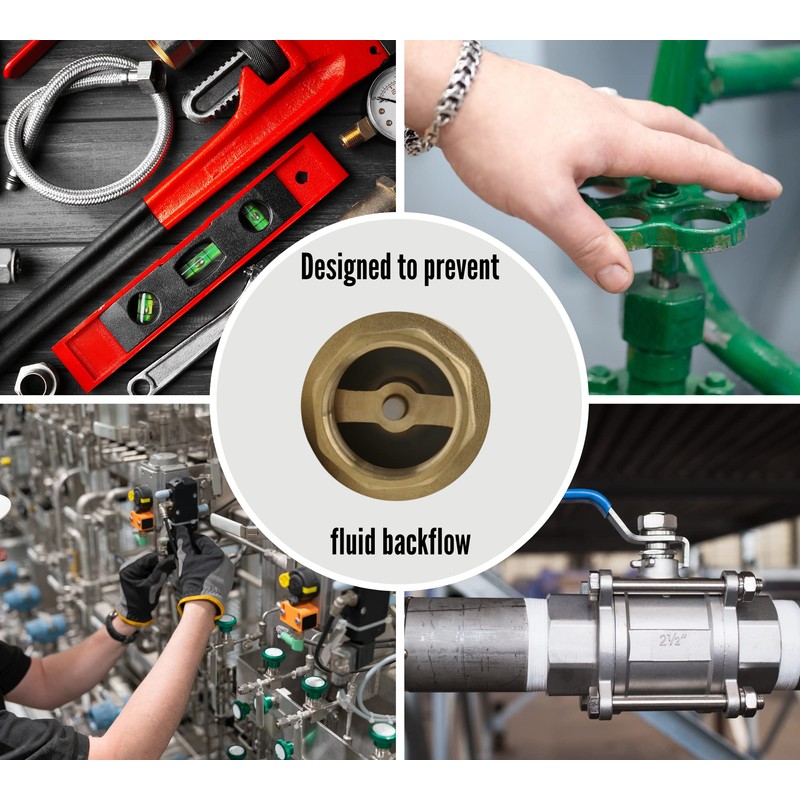 Designed to prevent

fluid backflow

2½"