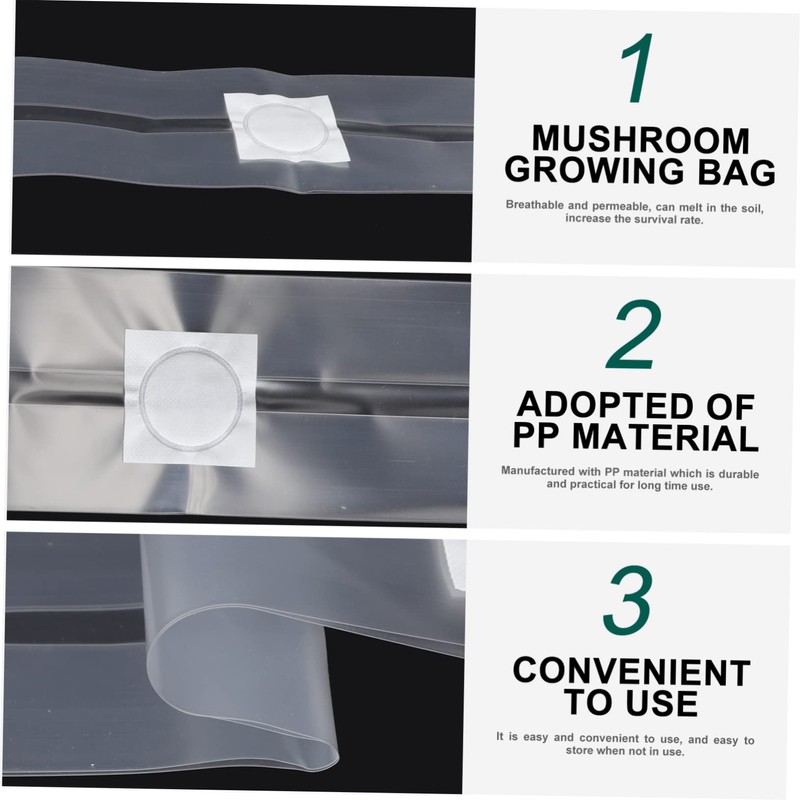 1

MUSHROOM GROWING BAG

Breathable and permeable, can melt in the soil, increase the survival rate.

2

ADOPTED OF PP MATERIAL

Manufactured with PP material which is durable and practical for long time use.

3

CONVENIENT TO USE

It is easy and convenient to use, and easy to store when not in use.