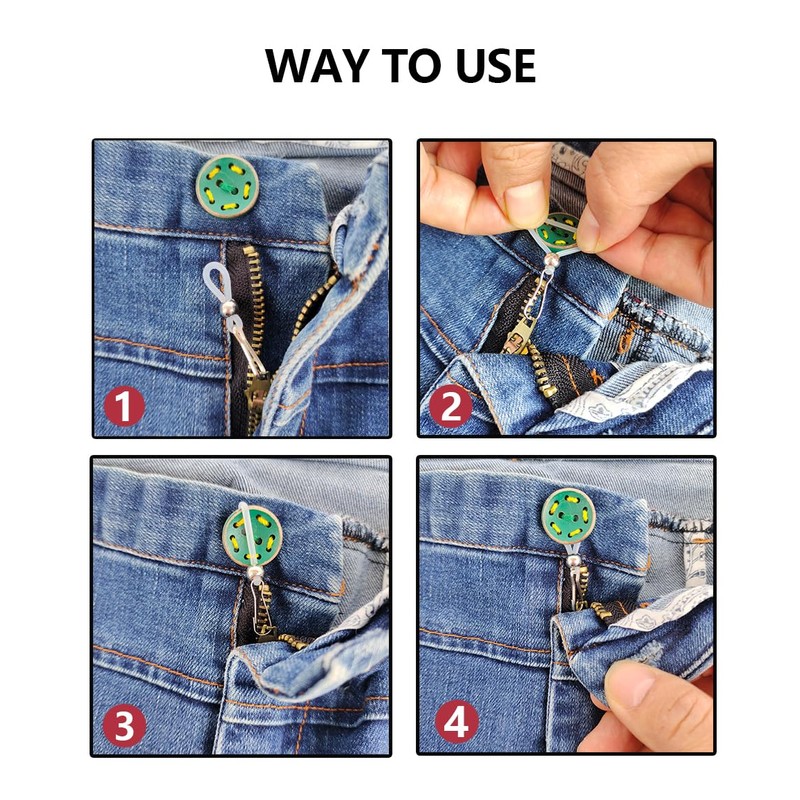 WAY TO USE

1

2

3

4