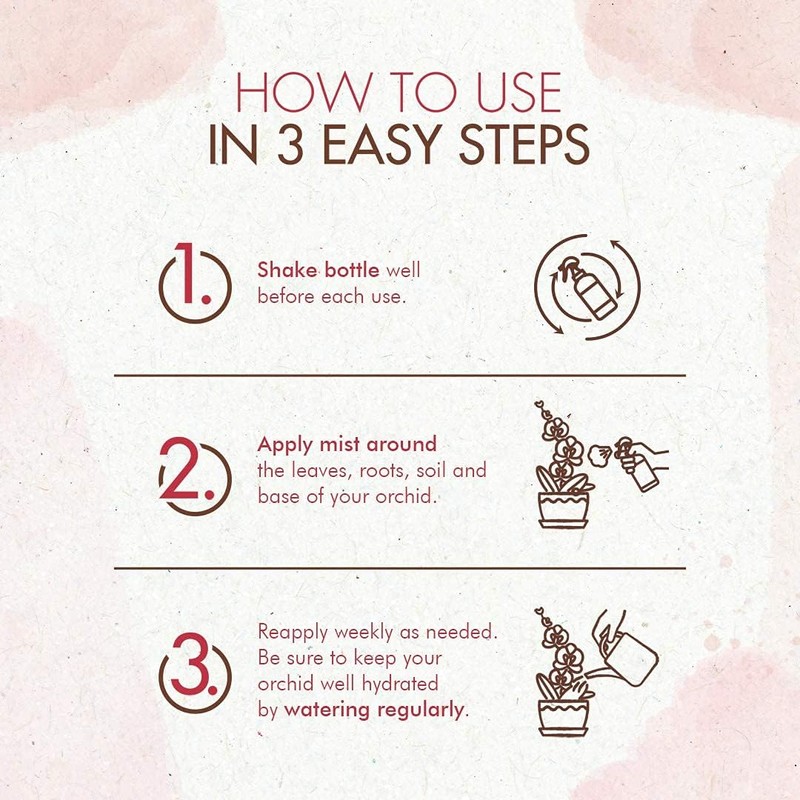 HOW TO USE
IN 3 EASY STEPS

1. Shake bottle well before each use.

2. Apply mist around the leaves, roots, soil and base of your orchid.

3. Reapply weekly as needed. Be sure to keep your orchid well hydrated by watering regularly.