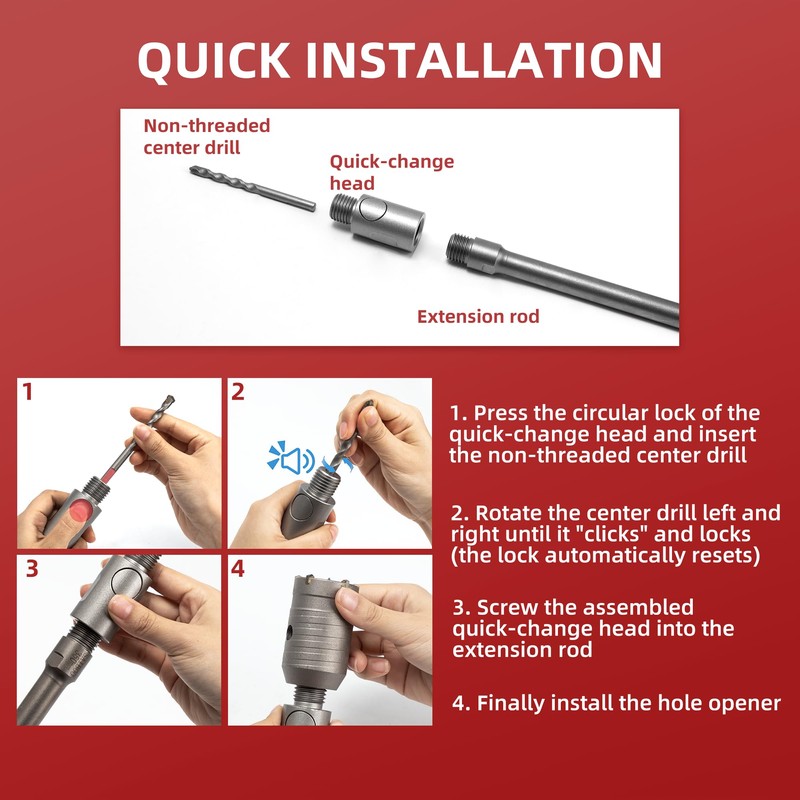 QUICK INSTALLATION

Non-threaded center drill

Quick-change head

Extension rod

1

2

3

4

1. Press the circular lock of the quick-change head and insert the non-threaded center drill

2. Rotate the center drill left and right until it "clicks" and locks (the lock automatically resets)

3. Screw the assembled quick-change head into the extension rod

4. Finally install the hole opener