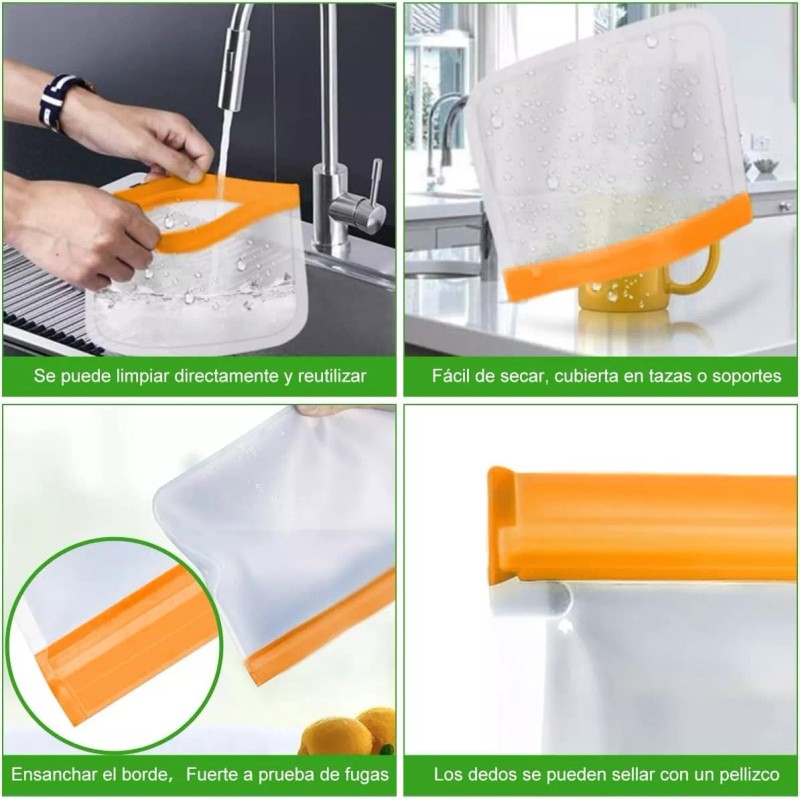 Se puede limpiar directamente y reutilizar

Fácil de secar, cubierta en tazas o soportes

Ensanchar el borde, Fuerte a prueba de fugas

Los dedos se pueden sellar con un pellizco