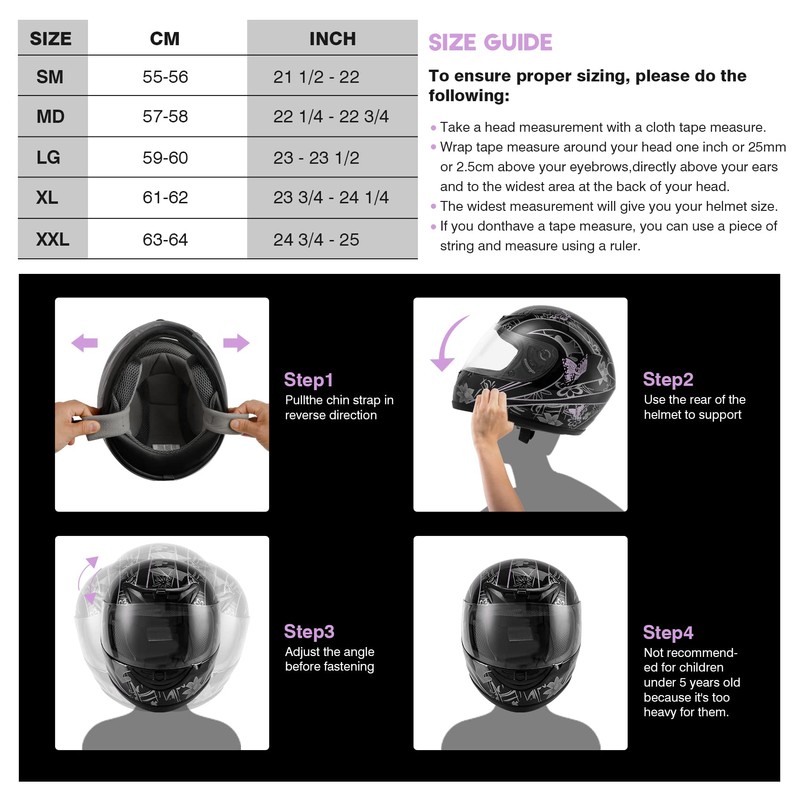 | SIZE | CM | INCH |
|---|---|---|
| SM | 55-56 | 21 1/2 - 22 |
| MD | 57-58 | 22 1/4 - 22 3/4 |
| LG | 59-60 | 23 - 23 1/2 |
| XL | 61-62 | 23 3/4 - 24 1/4 |
| XXL | 63-64 | 24 3/4 - 25 |

SIZE GUIDE

To ensure proper sizing, please do the following:

• Take a head measurement with a cloth tape measure.
• Wrap tape measure around your head one inch or 25mm or 2.5cm above your eyebrows,directly above your ears and to the widest area at the back of your head.
• The widest measurement will give you your helmet size.
• If you donthave a tape measure, you can use a piece of string and measure using a ruler.

Step1
Pullthe chin strap in reverse direction

Step2
Use the rear of the helmet to support

Step3
Adjust the angle before fastening

Step4
Not recommended for children under 5 years old because it's too heavy for them.