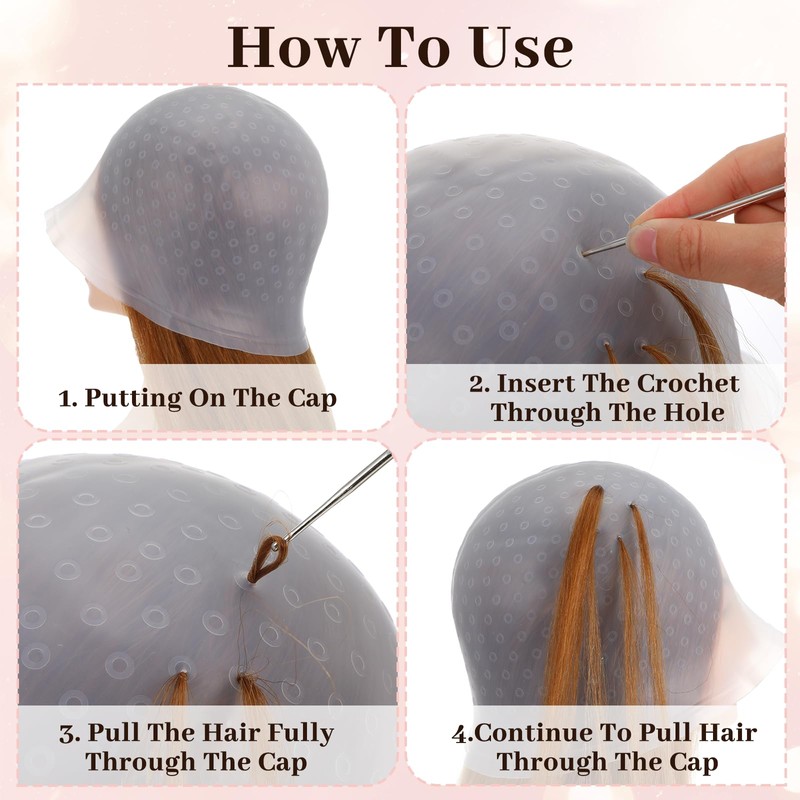 How To Use

1. Putting On The Cap

2. Insert The Crochet Through The Hole

3. Pull The Hair Fully Through The Cap

4.Continue To Pull Hair Through The Cap