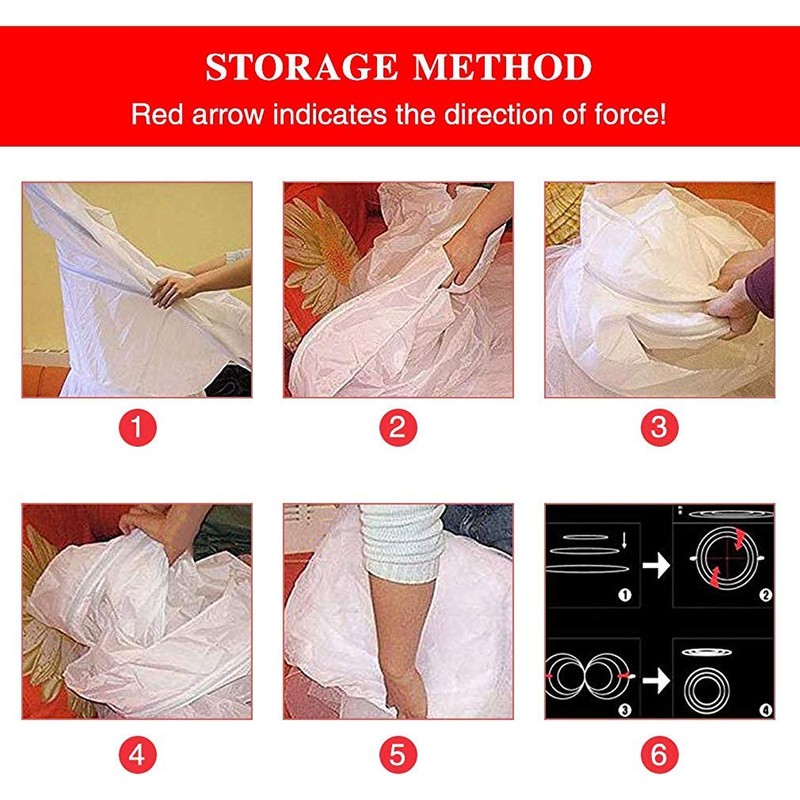 STORAGE METHOD

Red arrow indicates the direction of force!

1

2

3

4

5

1 2 3 4

6