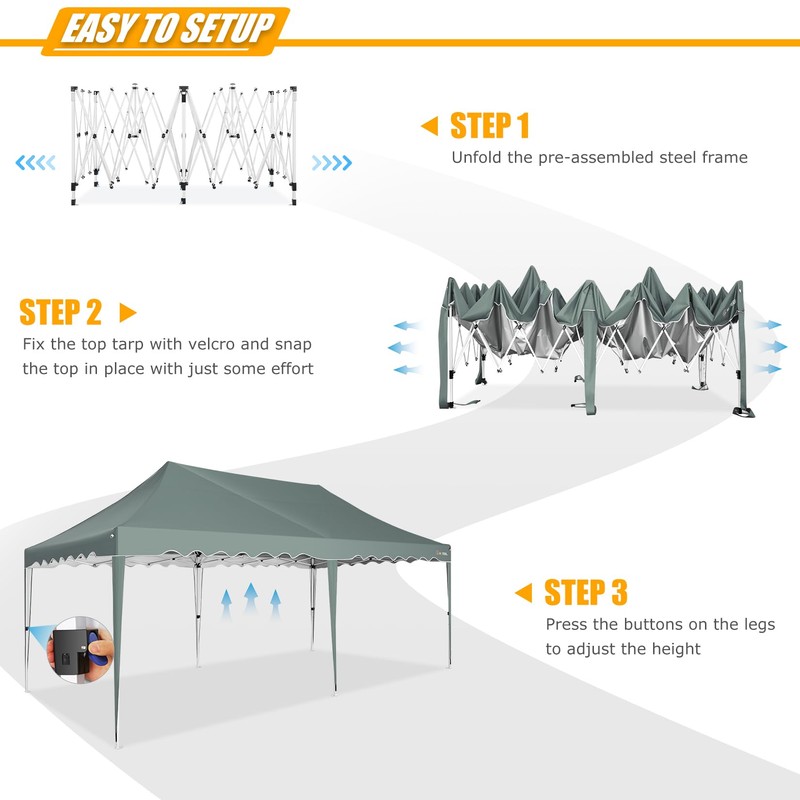 EASY TO SETUP

STEP 1
Unfold the pre-assembled steel frame

STEP 2
Fix the top tarp with velcro and snap the top in place with just some effort

STEP 3
Press the buttons on the legs to adjust the height