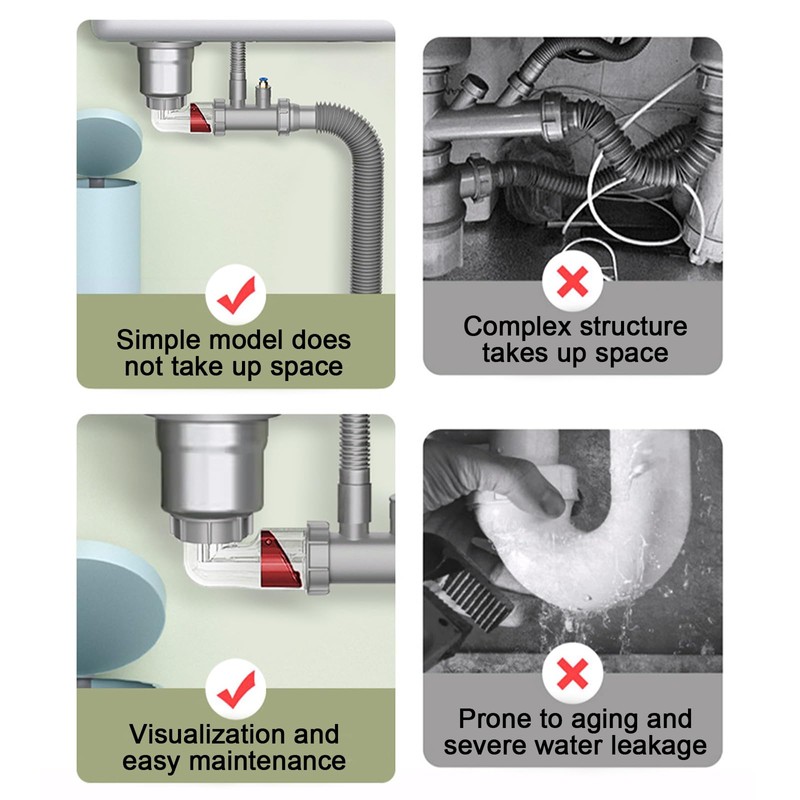 Simple model does not take up space

Complex structure takes up space

Visualization and easy maintenance

Prone to aging and severe water leakage