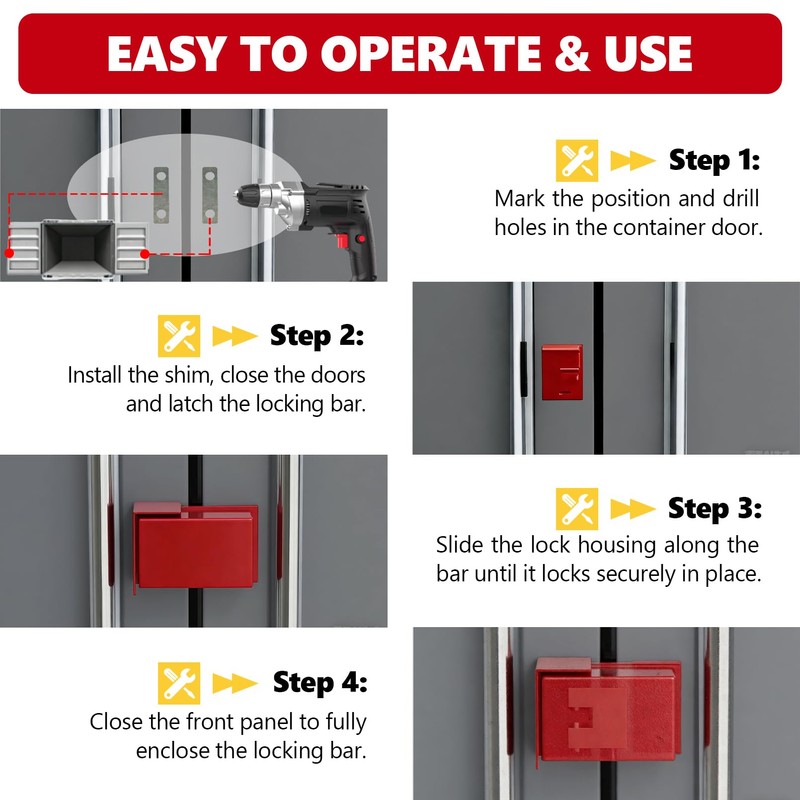 EASY TO OPERATE & USE

Step 1:
Mark the position and drill holes in the container door.

Step 2:
Install the shim, close the doors and latch the locking bar.

Step 3:
Slide the lock housing along the bar until it locks securely in place.

Step 4:
Close the front panel to fully enclose the locking bar.