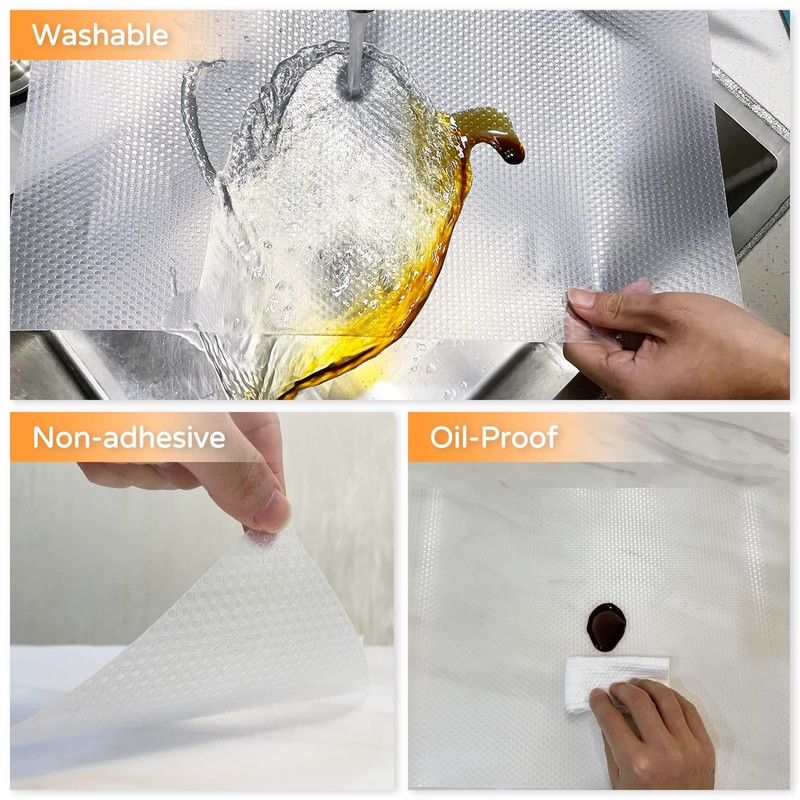 Washable

Non-adhesive

Oil-Proof