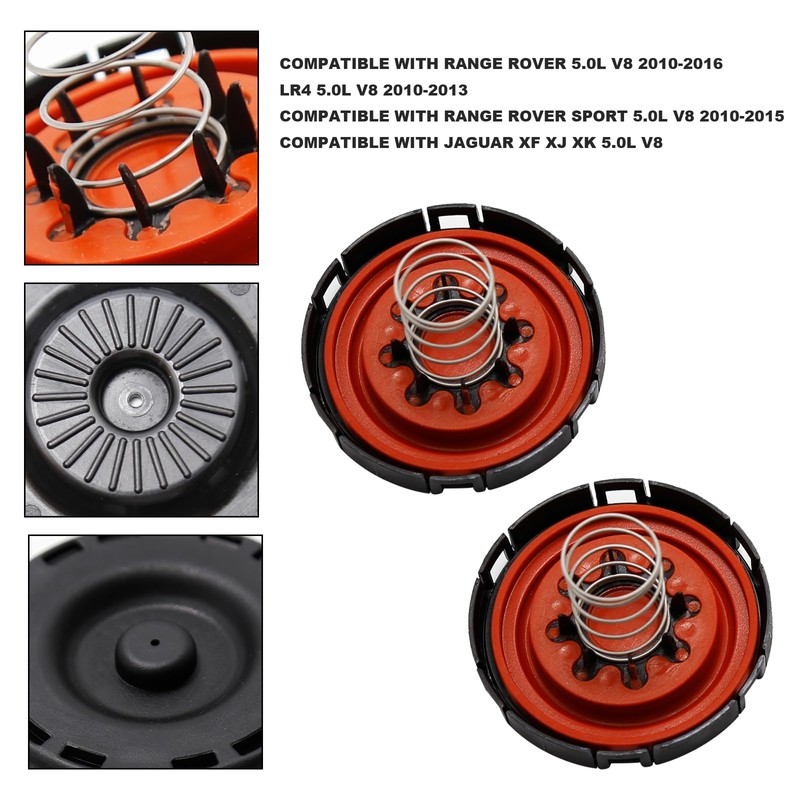 COMPATIBLE WITH RANGE ROVER 5.0L V8 2010-2016
LR4 5.0L V8 2010-2013
COMPATIBLE WITH RANGE ROVER SPORT 5.0L V8 2010-2015
COMPATIBLE WITH JAGUAR XF XJ XK 5.0L V8