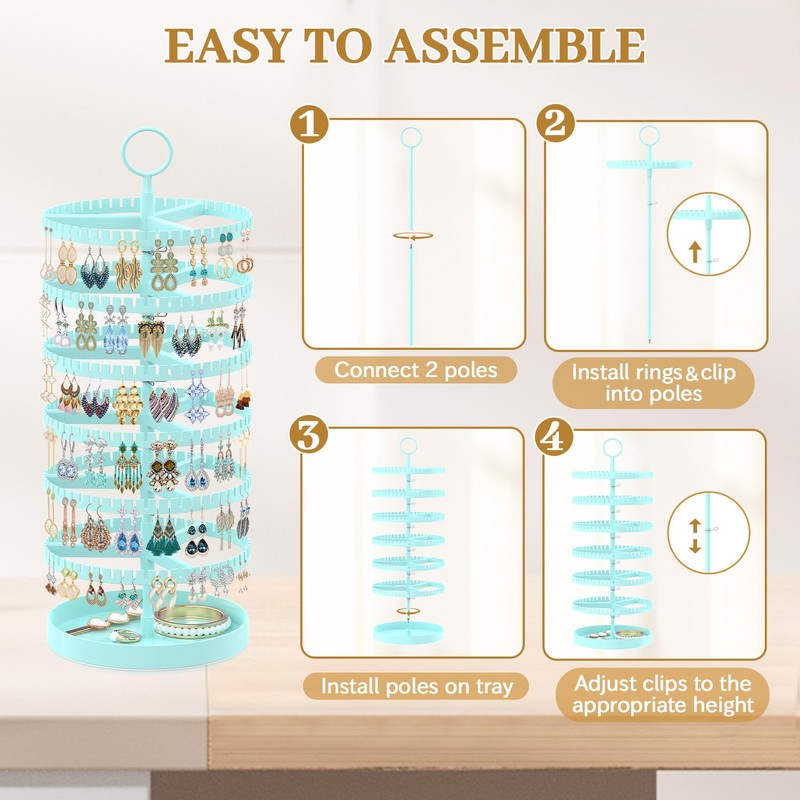 EASY TO ASSEMBLE

1

Connect 2 poles

2

Install rings&clip into poles

3

Install poles on tray

4

Adjust clips to the appropriate height