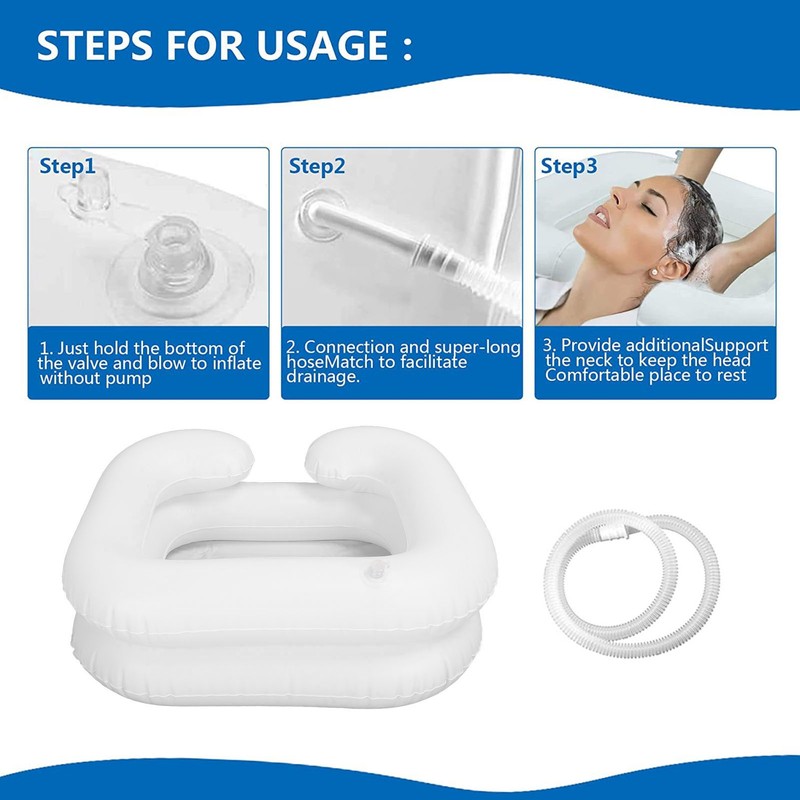 STEPS FOR USAGE :

Step1

1. Just hold the bottom of the valve and blow to inflate without pump

Step2

2. Connection and super-long hoseMatch to facilitate drainage.

Step3

3. Provide additionalSupport the neck to keep the head Comfortable place to rest