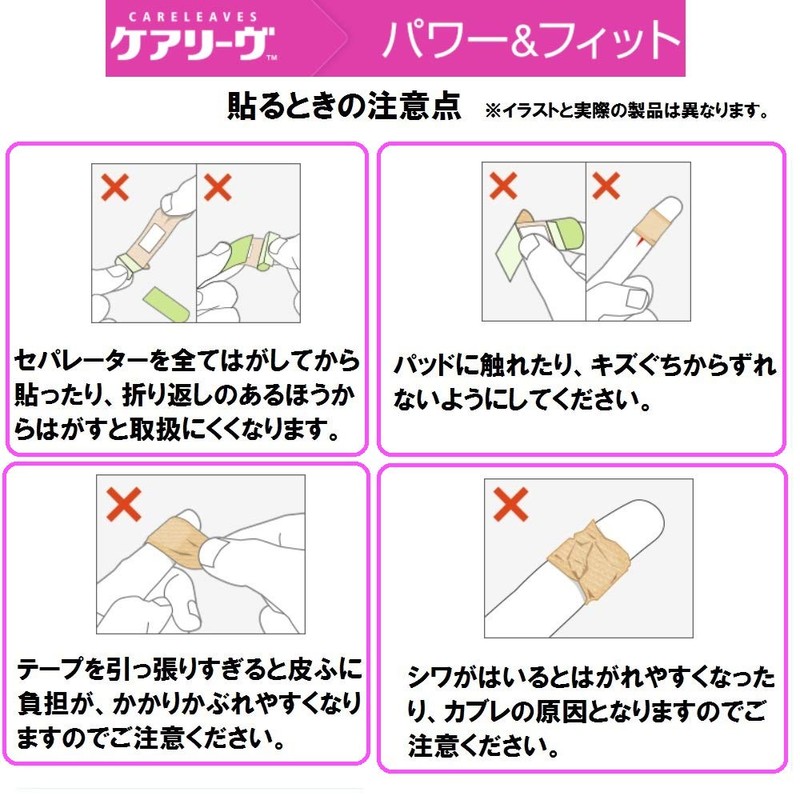 CARELEAVES
ケアリーヴ™

パワー&フィット

貼るときの注意点 ※イラストと実際の製品は異なります。

セパレーターを全てはがしてから貼ったり、折り返しのあるほうからはがすと取扱にくくなります。

パッドに触れたり、キズぐちからずれないようにしてください。

テープを引っ張りすぎると皮ふに負担が、かかりかぶれやすくなりますのでご注意ください。

シワがはいるとはがれやすくなったり、カブレの原因となりますのでご注意ください。