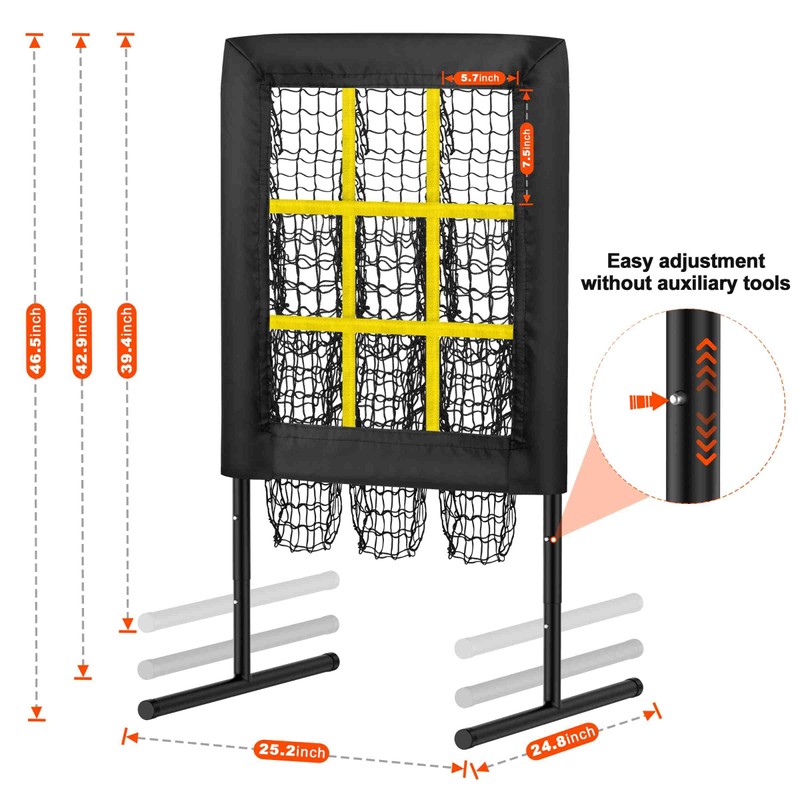 46.5inch
42.9inch
39.4inch
5.7inch
7.5inch
Easy adjustment without auxiliary tools
25.2inch
24.8inch