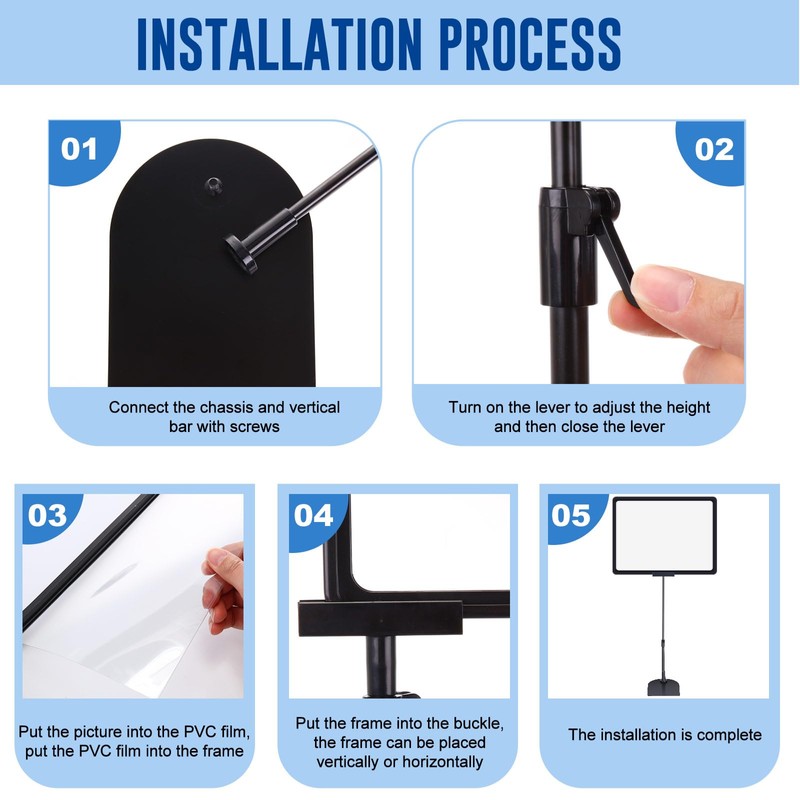 INSTALLATION PROCESS

01

Connect the chassis and vertical bar with screws

02

Turn on the lever to adjust the height and then close the lever

03

Put the picture into the PVC film, put the PVC film into the frame

04

Put the frame into the buckle, the frame can be placed vertically or horizontally

05

The installation is complete