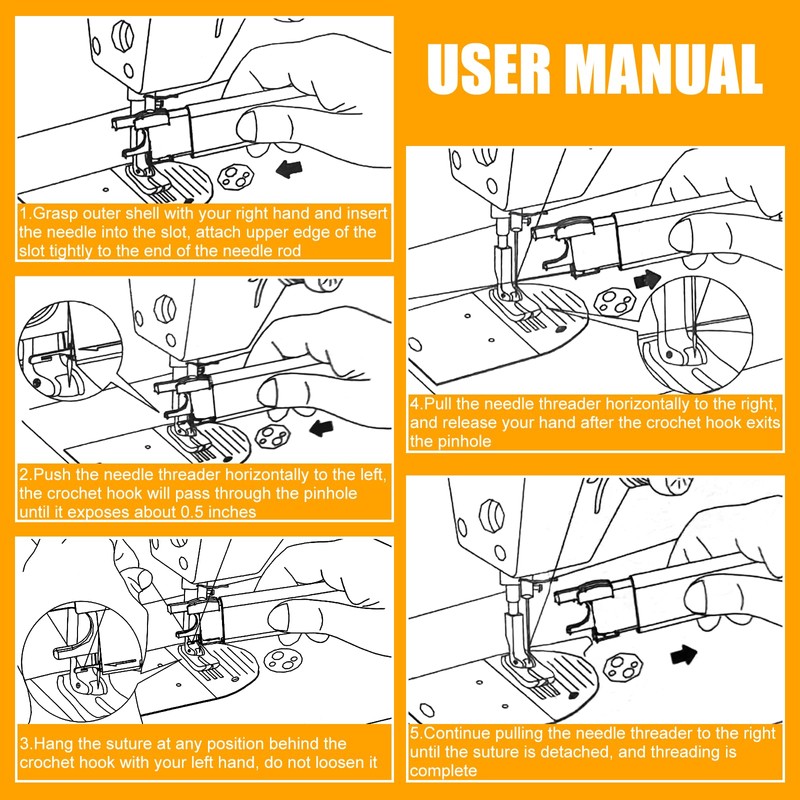 USER MANUAL

1.Grasp outer shell with your right hand and insert the needle into the slot, attach upper edge of the slot tightly to the end of the needle rod

2.Push the needle threader horizontally to the left, the crochet hook will pass through the pinhole until it exposes about 0.5 inches

3.Hang the suture at any position behind the crochet hook with your left hand, do not loosen it

4.Pull the needle threader horizontally to the right, and release your hand after the crochet hook exits the pinhole

5.Continue pulling the needle threader to the right until the suture is detached, and threading is complete