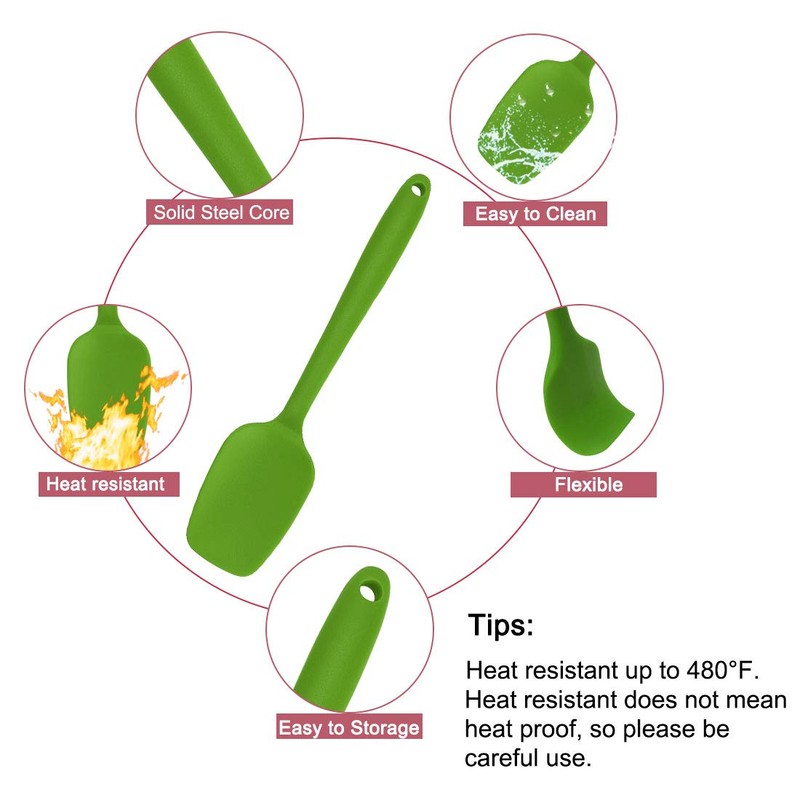 Solid Steel Core

Easy to Clean

Heat resistant

Flexible

Easy to Storage

Tips:

Heat resistant up to 480°F. Heat resistant does not mean heat proof, so please be careful use.