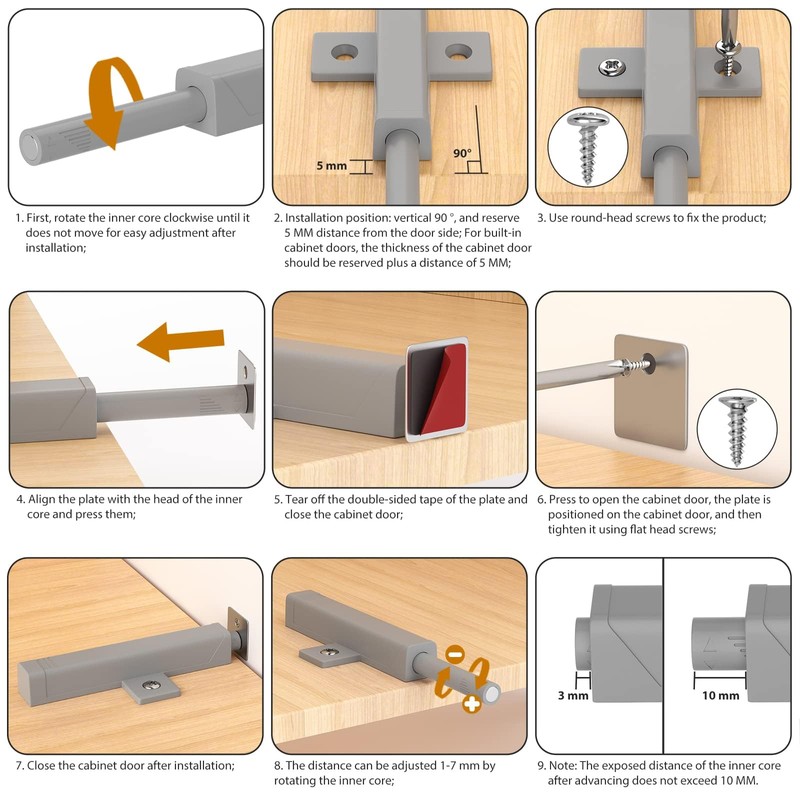 1. First, rotate the inner core clockwise until it does not move for easy adjustment after installation;

5 mm

90°

2. Installation position: vertical 90 °, and reserve 5 MM distance from the door side; For built-in cabinet doors, the thickness of the cabinet door should be reserved plus a distance of 5 MM;

3. Use round-head screws to fix the product;

4. Align the plate with the head of the inner core and press them;

5. Tear off the double-sided tape of the plate and close the cabinet door;

6. Press to open the cabinet door, the plate is positioned on the cabinet door, and then tighten it using flat head screws;

7. Close the cabinet door after installation;

8. The distance can be adjusted 1-7 mm by rotating the inner core;

3 mm

10 mm

9. Note: The exposed distance of the inner core after advancing does not exceed 10 MM.