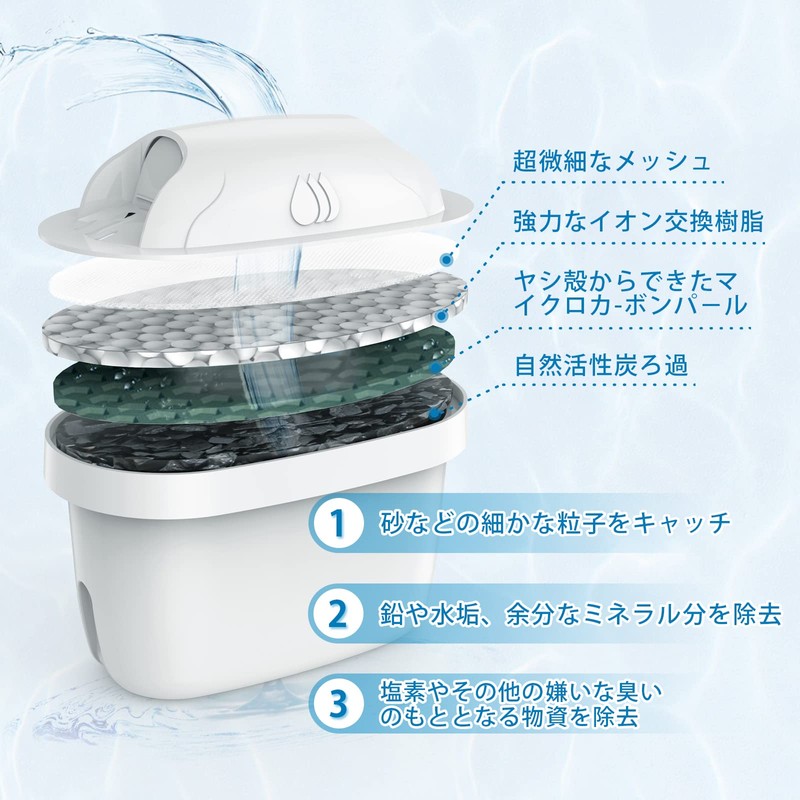 超微細なメッシュ

強力なイオン交換樹脂

ヤシ殻からできたマイクロカ-ボンパール

自然活性炭ろ過

1 砂などの細かな粒子をキャッチ

2 鉛や水垢、余分なミネラル分を除去

3 塩素やその他の嫌いな臭いのもととなる物資を除去