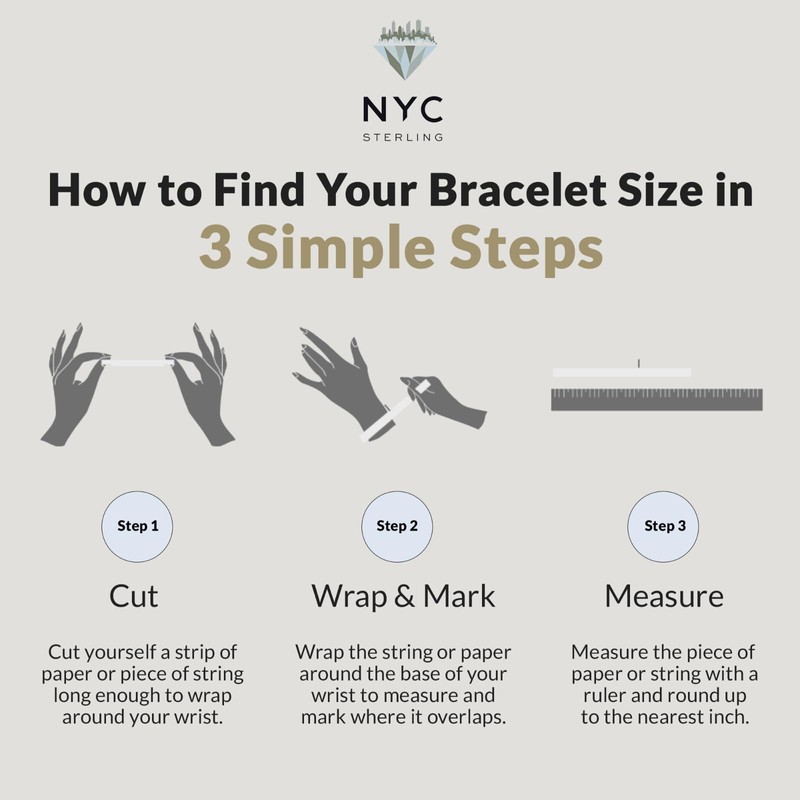 NYC
STERLING

How to Find Your Bracelet Size in
3 Simple Steps

Step 1
Cut
Cut yourself a strip of paper or piece of string long enough to wrap around your wrist.

Step 2
Wrap & Mark
Wrap the string or paper around the base of your wrist to measure and mark where it overlaps.

Step 3
Measure
Measure the piece of paper or string with a ruler and round up to the nearest inch.